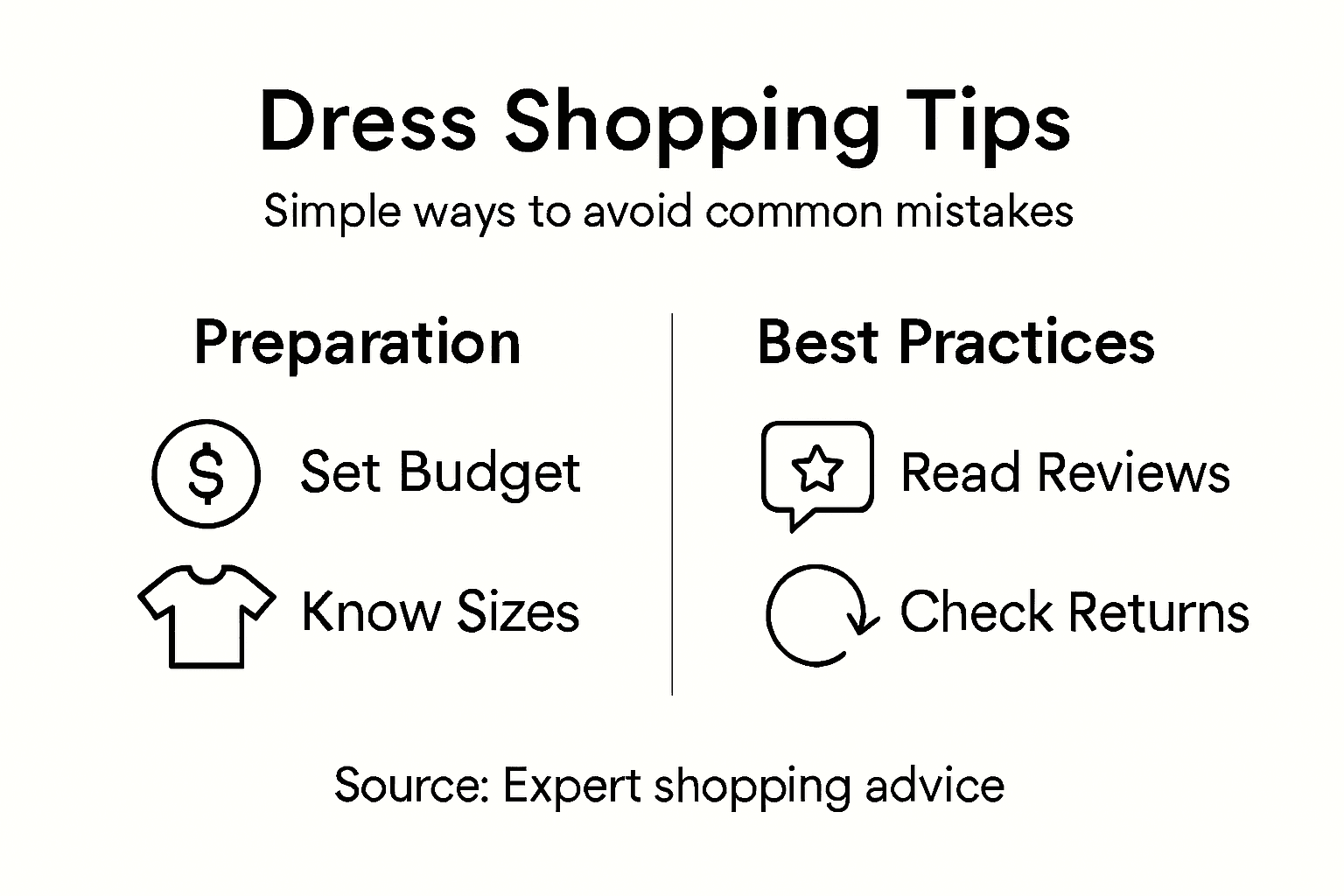 Dress Shopping Tips

Simple ways to avoid common mistakes

Preparation

Set Budget

Know Sizes

Best Practices

Read Reviews

Check Returns

Source: Expert shopping advice