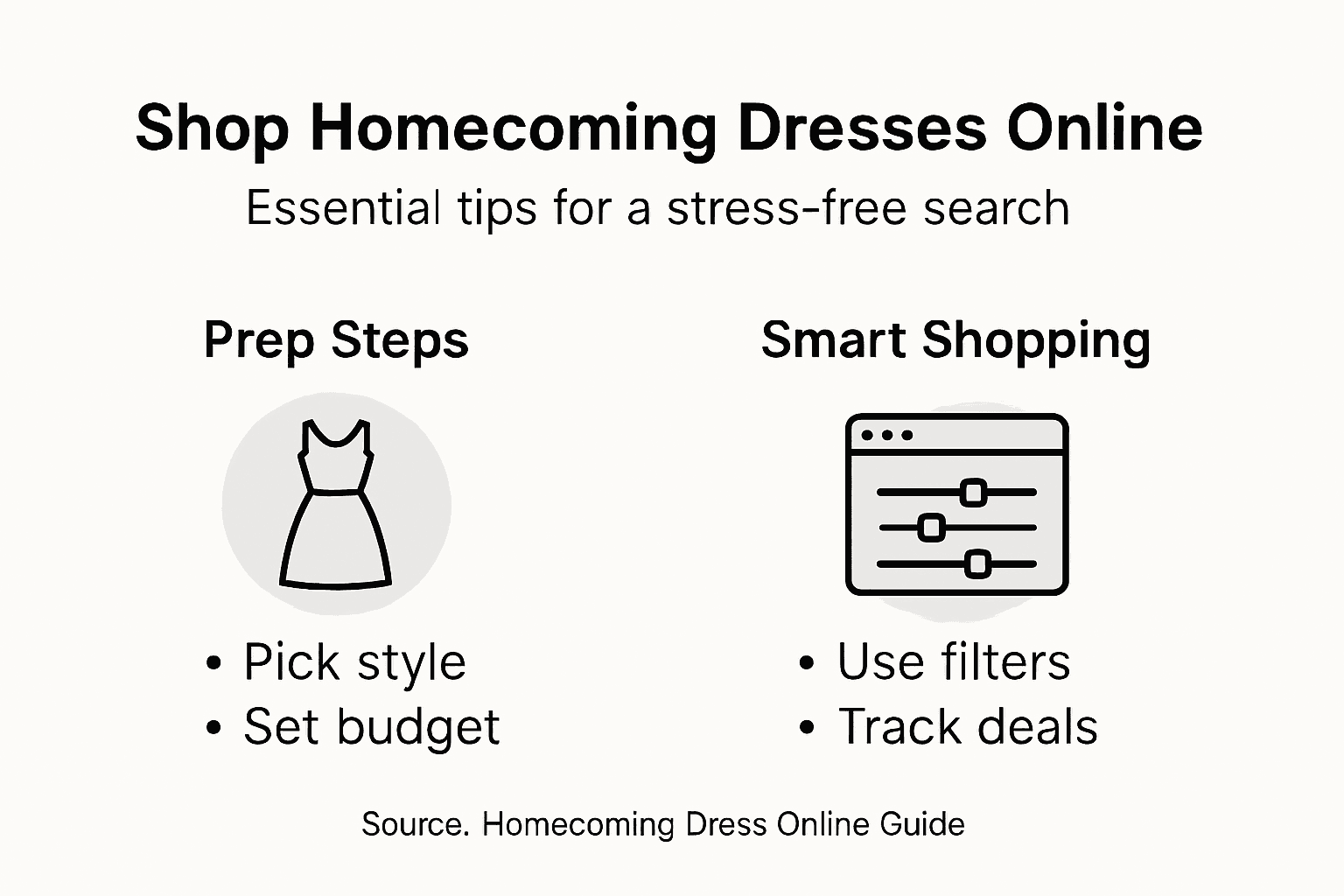 Shop Homecoming Dresses Online

Essential tips for a stress-free search

Prep Steps

• Pick style
• Set budget

Smart Shopping

• Use filters
• Track deals

Source. Homecoming Dress Online Guide