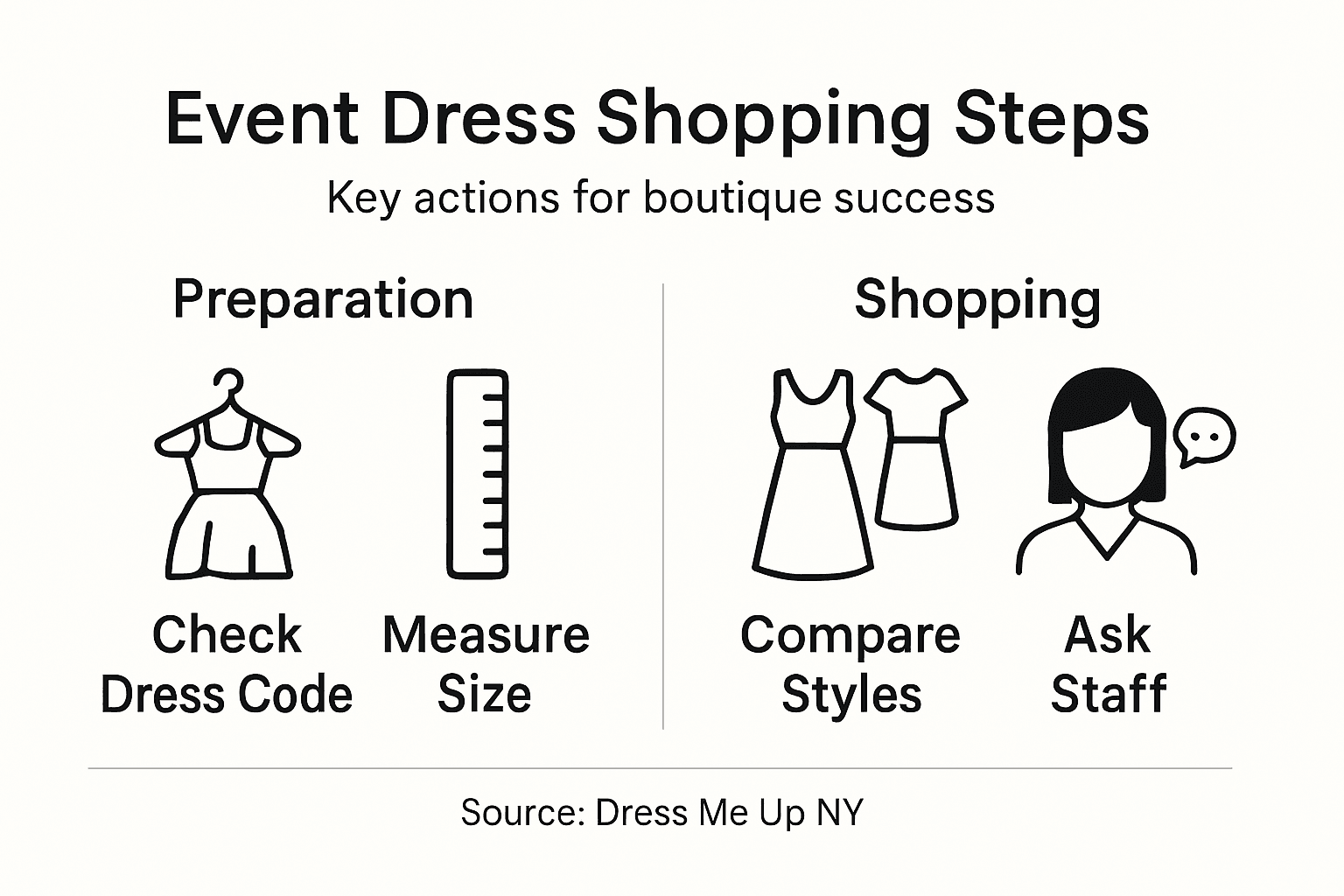 Event Dress Shopping Steps

Key actions for boutique success

Preparation

Check Dress Code

Measure Size

Shopping

Compare Styles

Ask Staff

Source: Dress Me Up NY