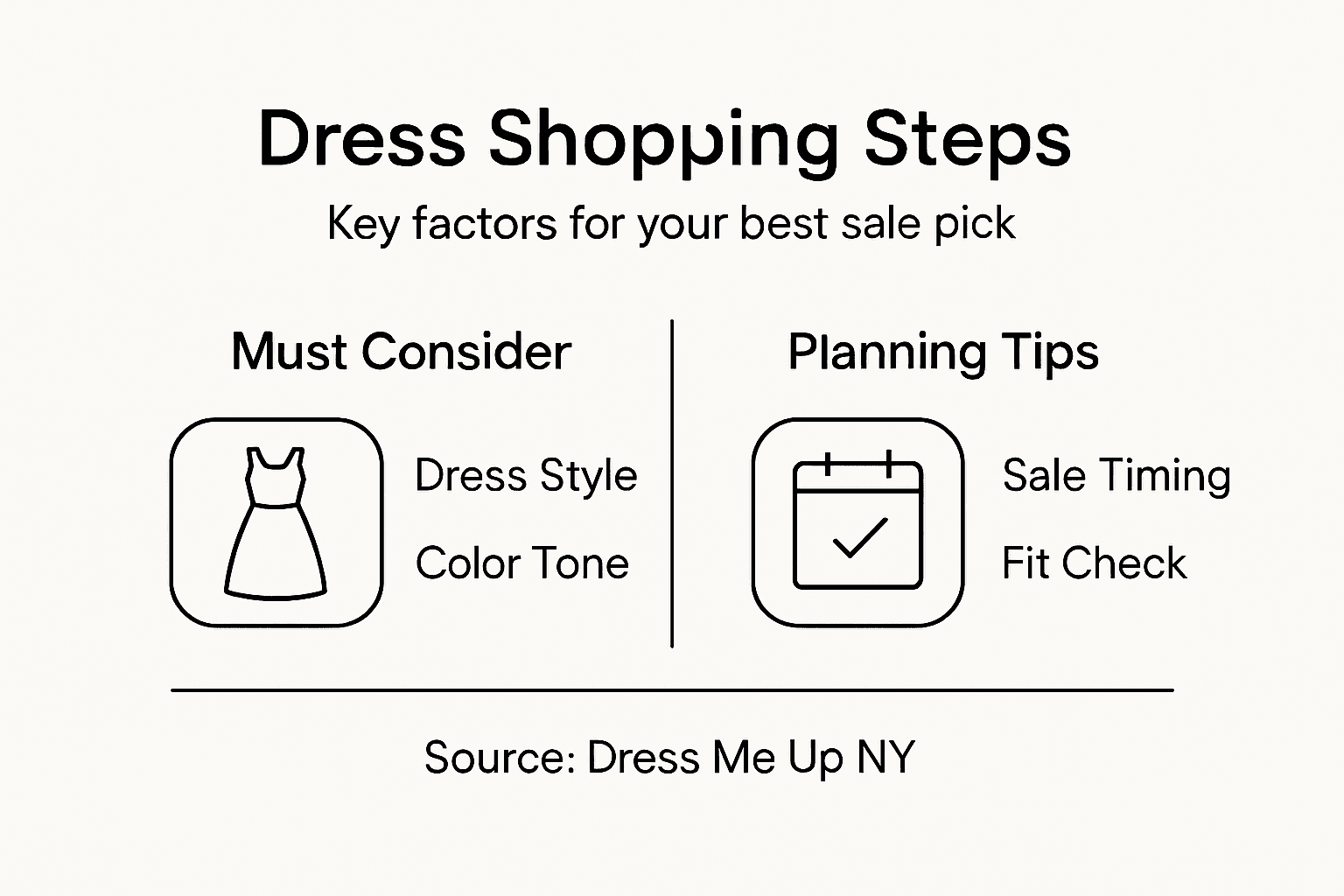 Dress Shopping Steps

Key factors for your best sale pick

Must Consider

Dress Style

Color Tone

Planning Tips

Sale Timing

Fit Check

Source: Dress Me Up NY