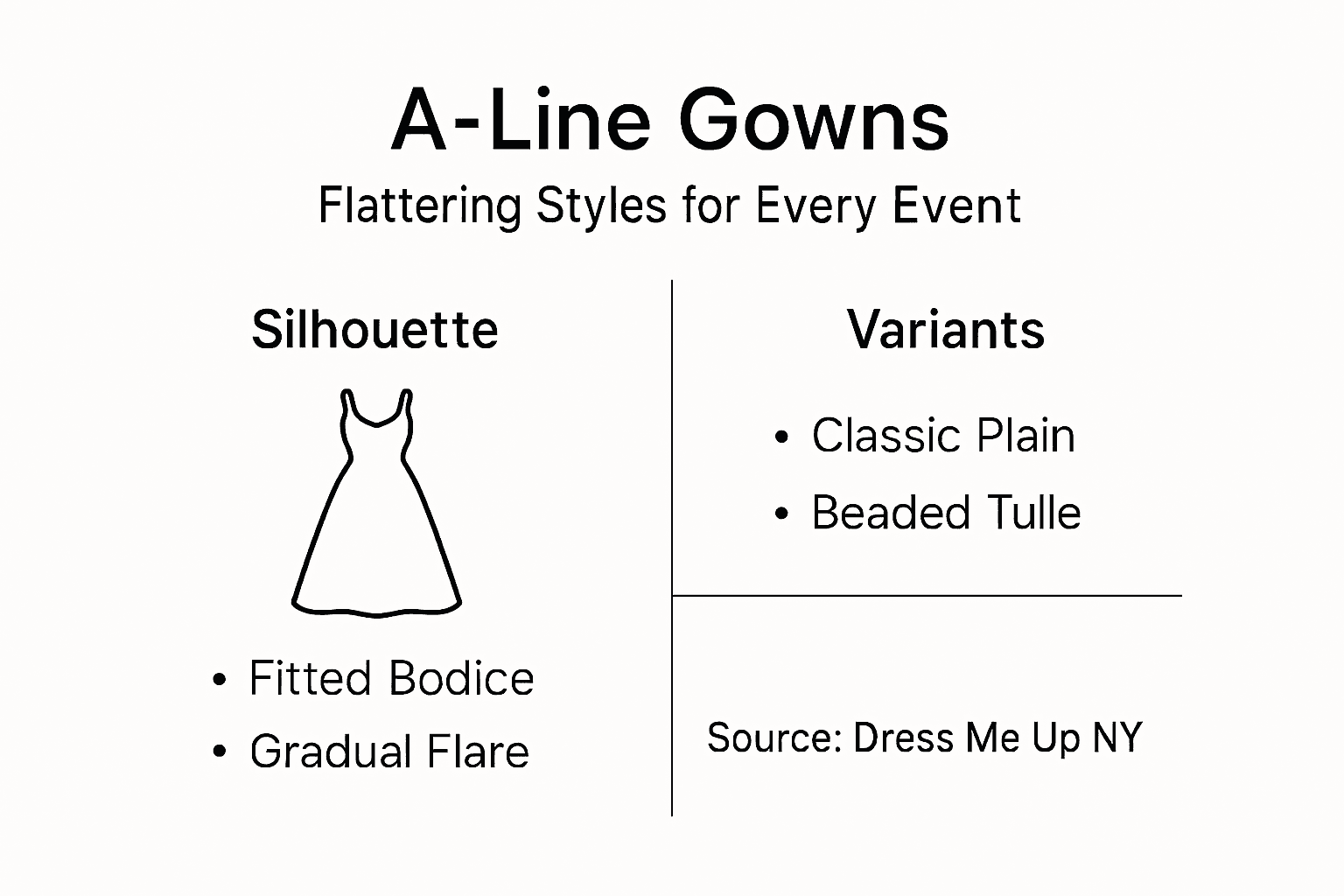 A-Line Gowns
Flattering Styles for Every Event

Silhouette

• Fitted Bodice
• Gradual Flare

Variants

• Classic Plain
• Beaded Tulle

Source: Dress Me Up NY