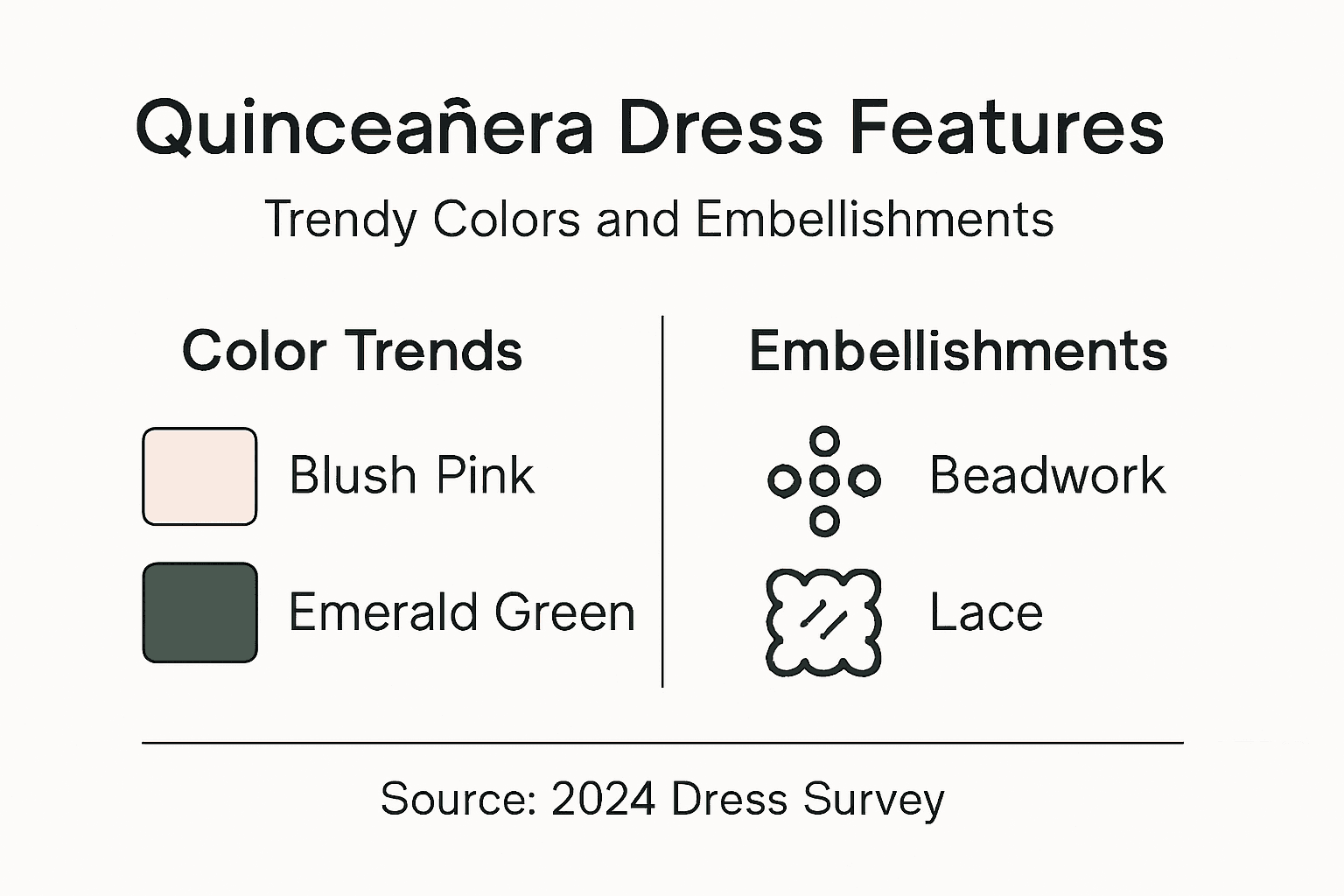 Quinceañera Dress Features

Trendy Colors and Embellishments

Color Trends

Blush Pink

Emerald Green

Embellishments

Beadwork

Lace

Source: 2024 Dress Survey