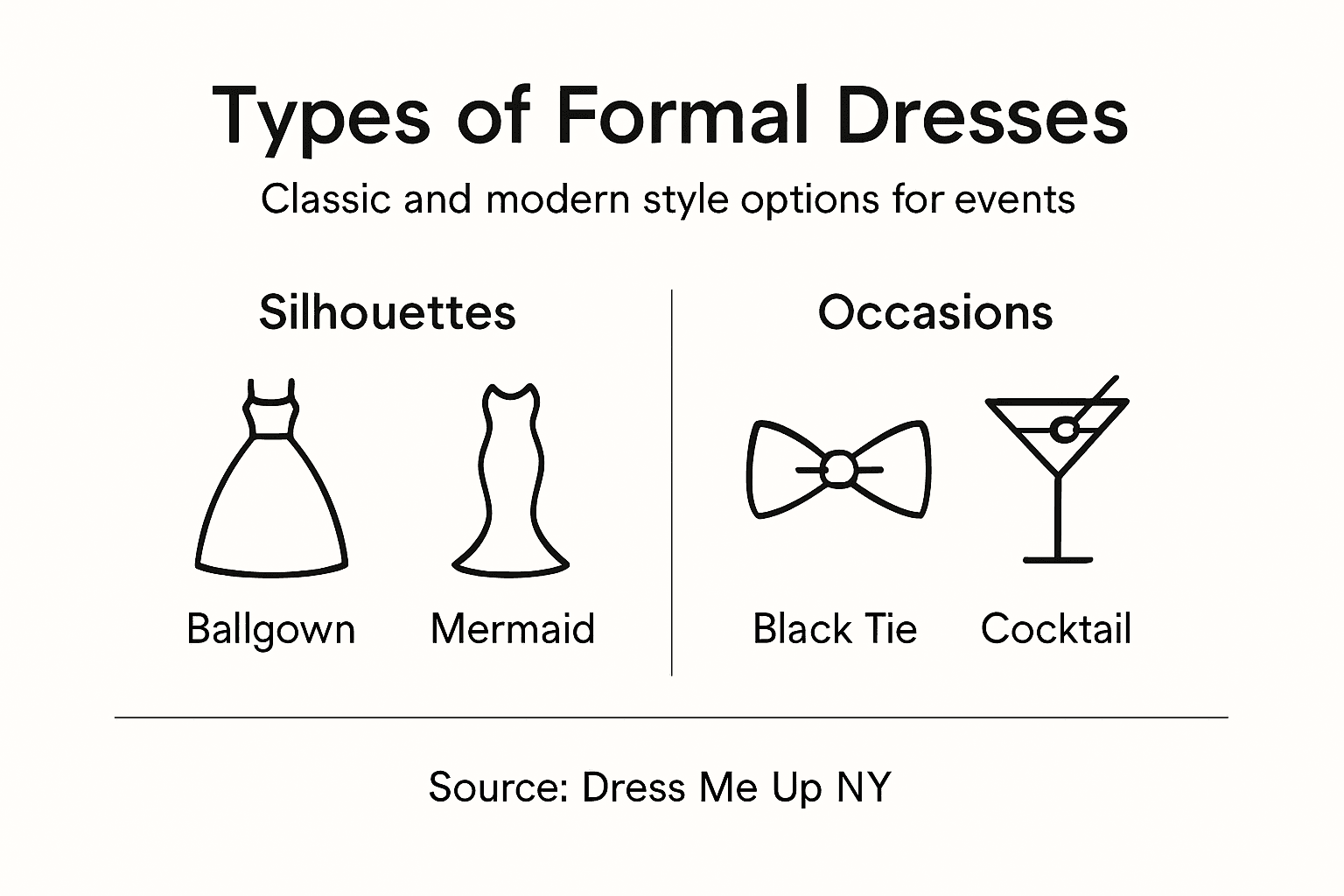 Types of Formal Dresses

Classic and modern style options for events

Silhouettes

Ballgown

Mermaid

Occasions

Black Tie

Cocktail

Source: Dress Me Up NY