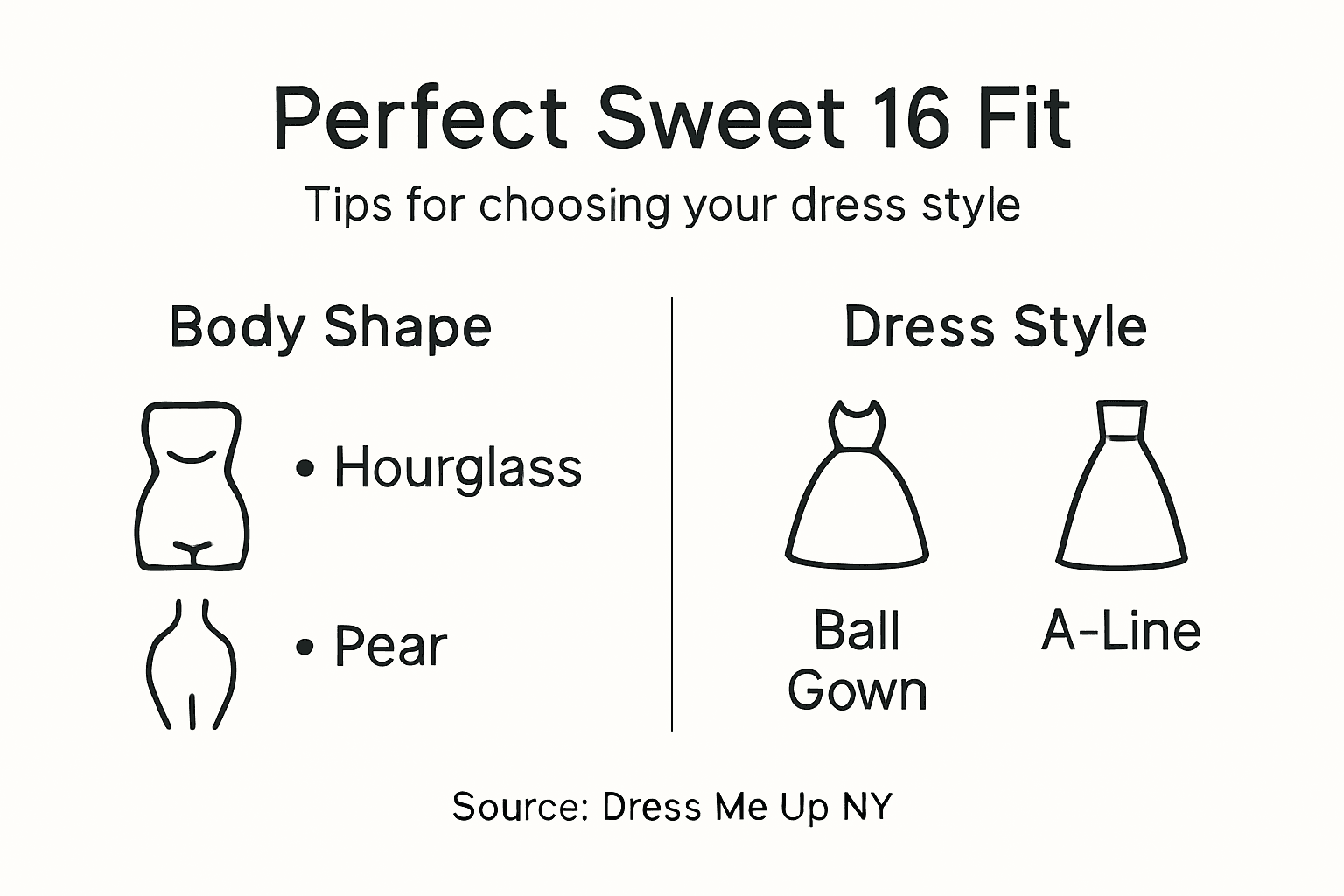 Perfect Sweet 16 Fit

Tips for choosing your dress style

Body Shape

• Hourglass

• Pear

Dress Style

Ball Gown

A-Line

Source: Dress Me Up NY