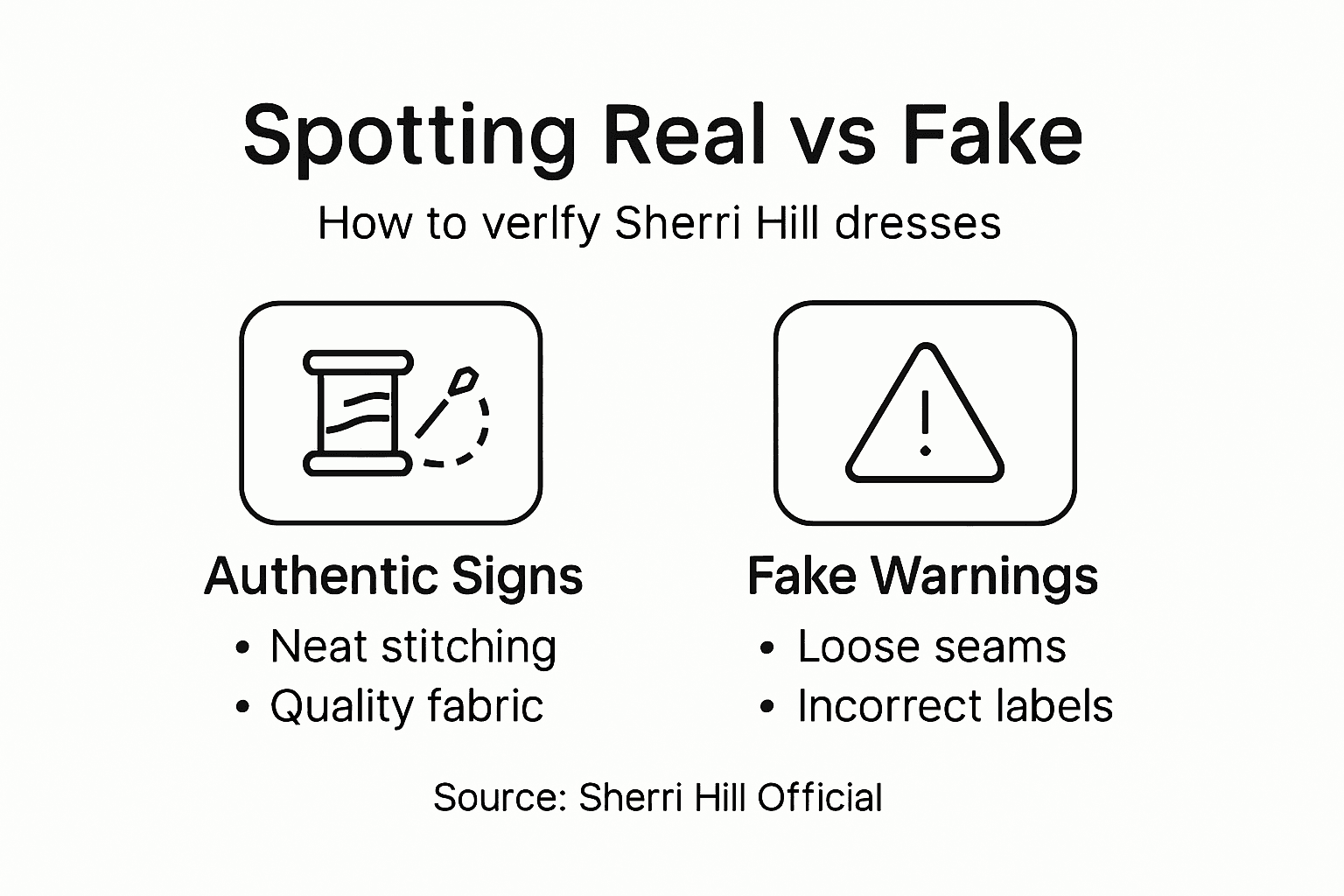 Spotting Real vs Fake

How to verlfy Sherri Hill dresses

Authentic Signs

• Neat stitching
• Quality fabric

Fake Warnings

• Loose seams
• Incorrect labels

Source: Sherri Hill Official