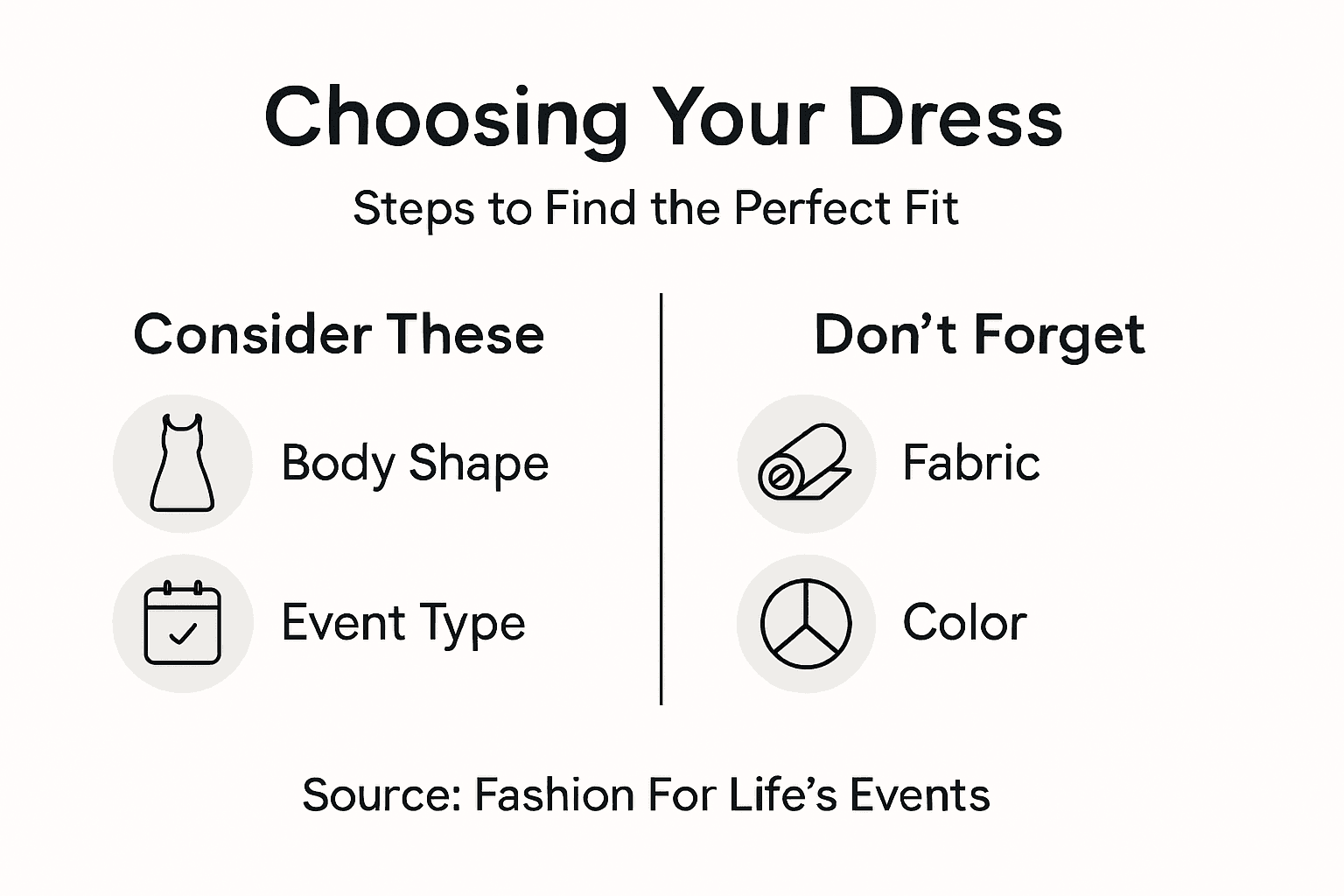 Choosing Your Dress

Steps to Find the Perfect Fit

Consider These

Body Shape

Event Type

Don’t Forget

Fabric

Color

Source: Fashion For Life’s Events