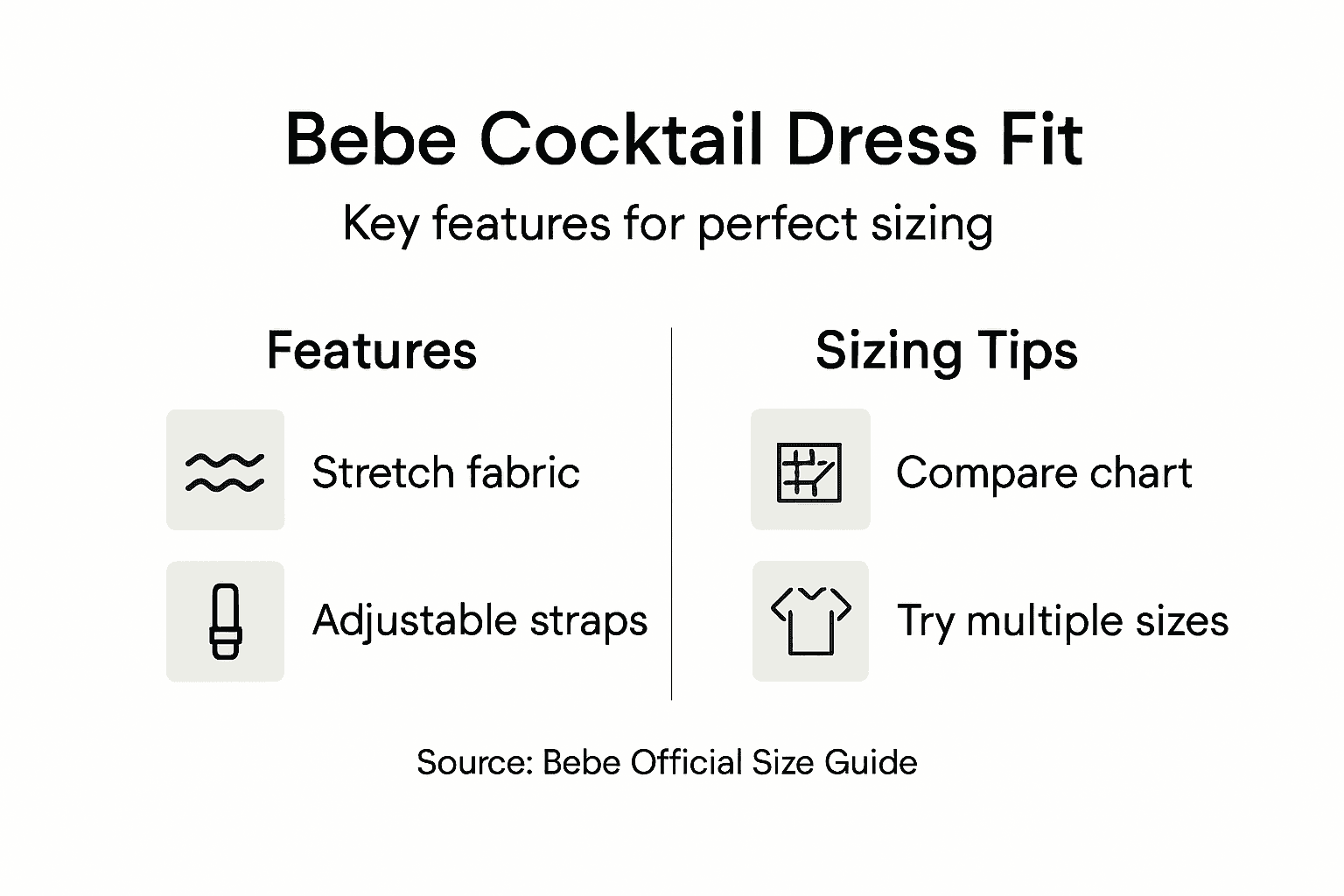 Bebe Cocktail Dress Fit

Key features for perfect sizing

Features

Stretch fabric

Adjustable straps

Sizing Tips

Compare chart

Try multiple sizes

Source: Bebe Official Size Guide