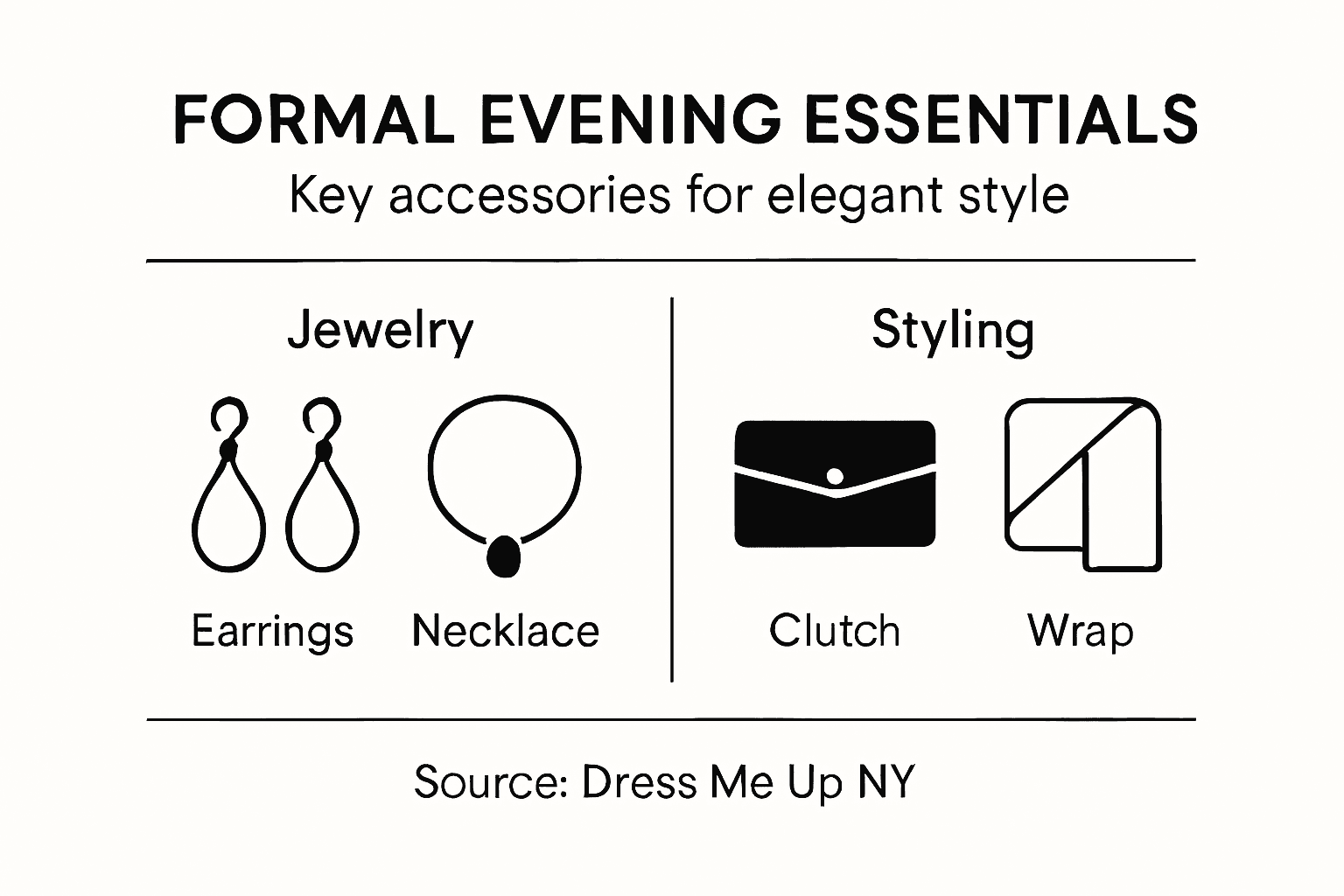 FORMAL EVENING ESSENTIALS
Key accessories for elegant style

Jewelry

Earrings Necklace

Styling

Clutch Wrap

Source: Dress Me Up NY