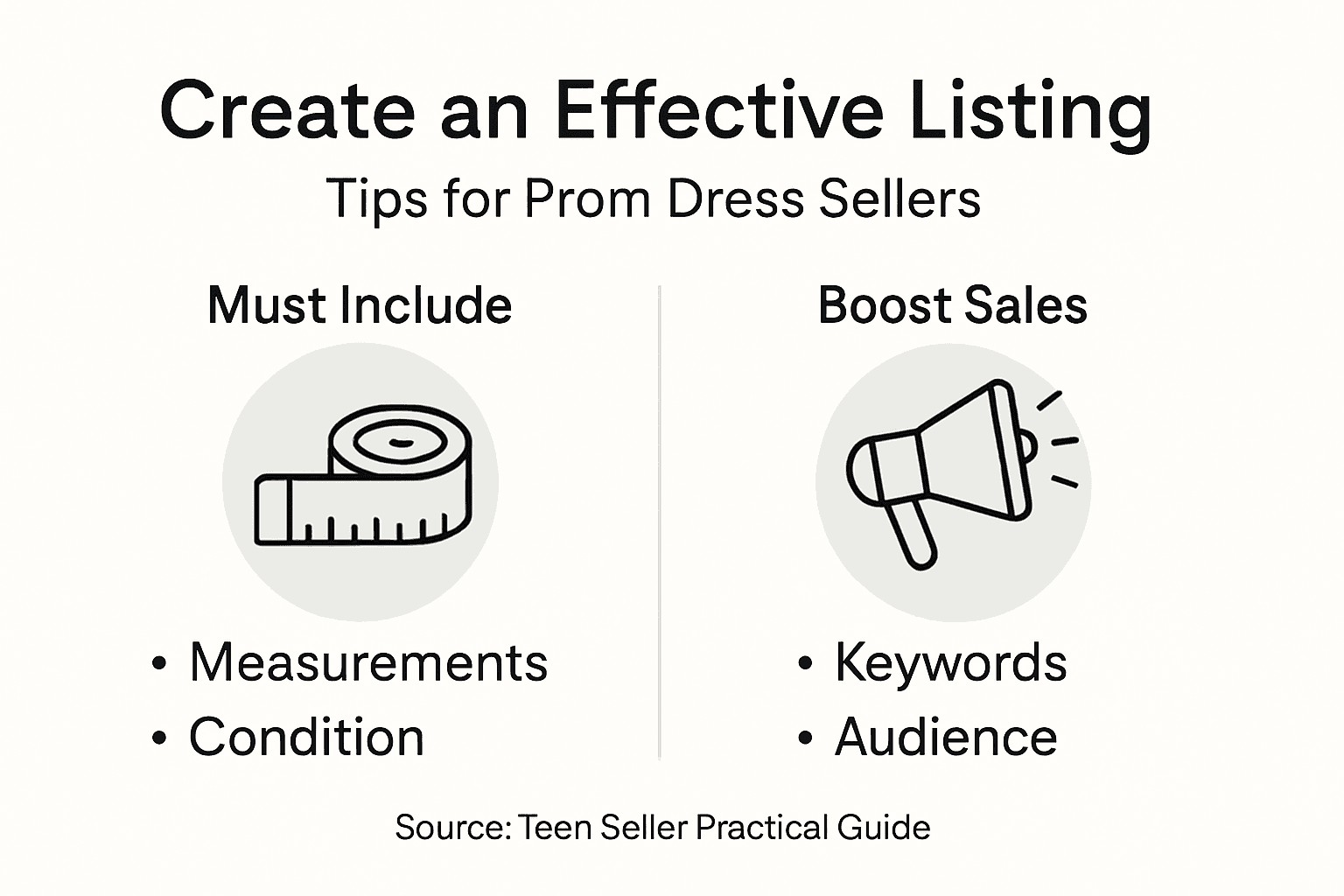 Create an Effective Listing

Tips for Prom Dress Sellers

Must Include

• Measurements
• Condition

Boost Sales

• Keywords
• Audience

Source: Teen Seller Practical Guide