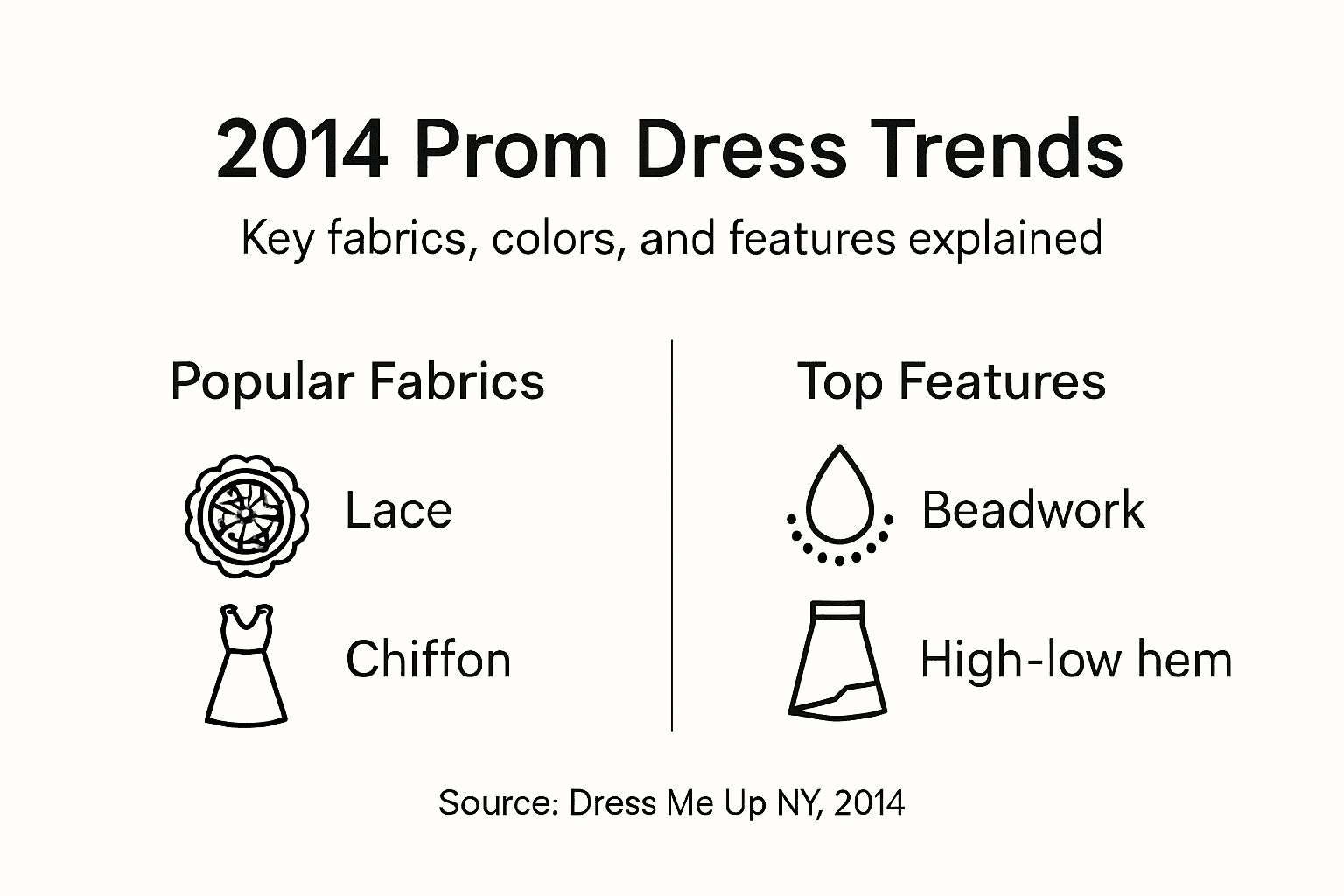 2014 Prom Dress Trends

Key fabrics, colors, and features explained

Popular Fabrics

Lace

Chiffon

Top Features

Beadwork

High-low hem

Source: Dress Me Up NY, 2014