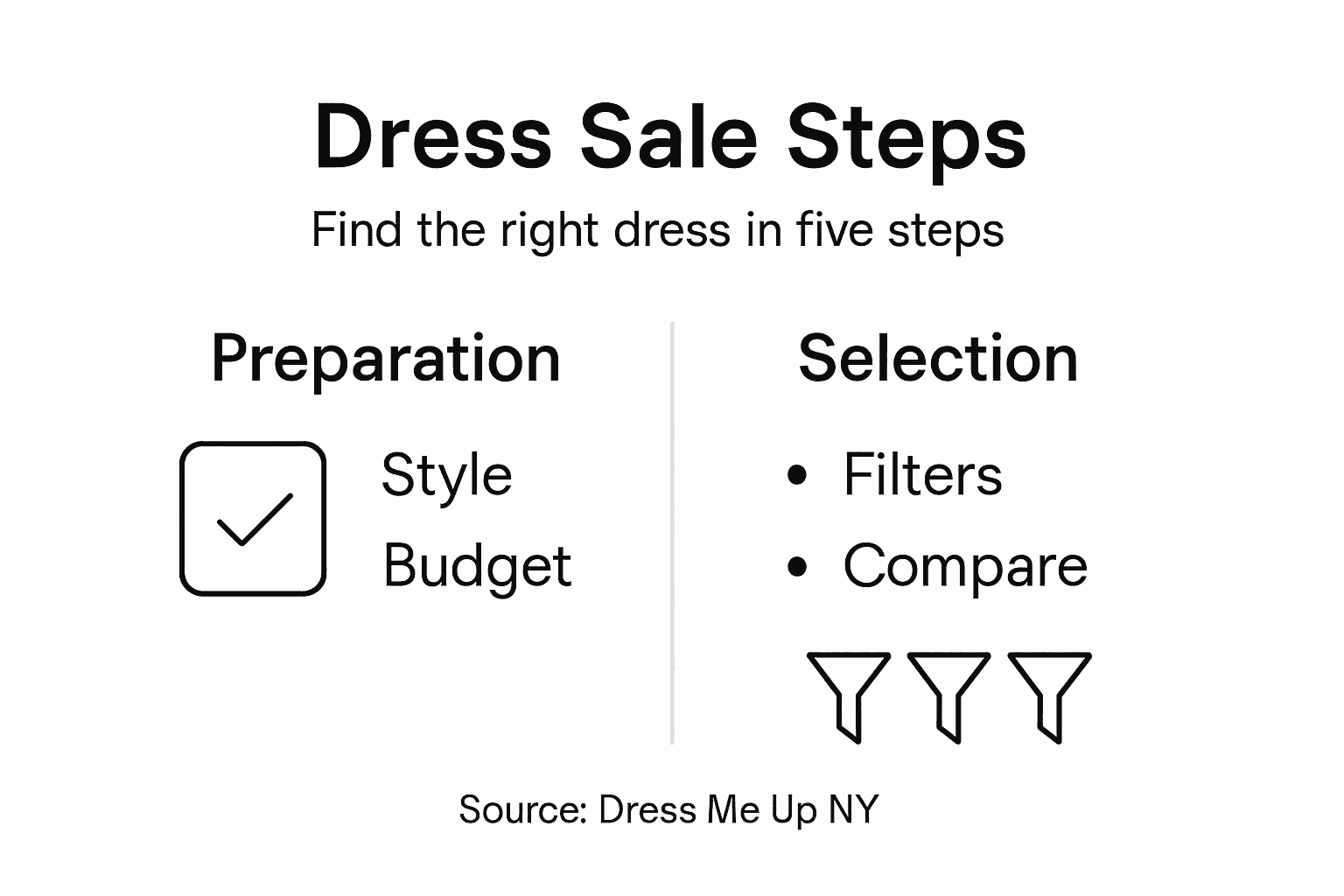 Dress Sale Steps

Find the right dress in five steps

Preparation

Style
Budget

Selection

• Filters
• Compare

Source: Dress Me Up NY