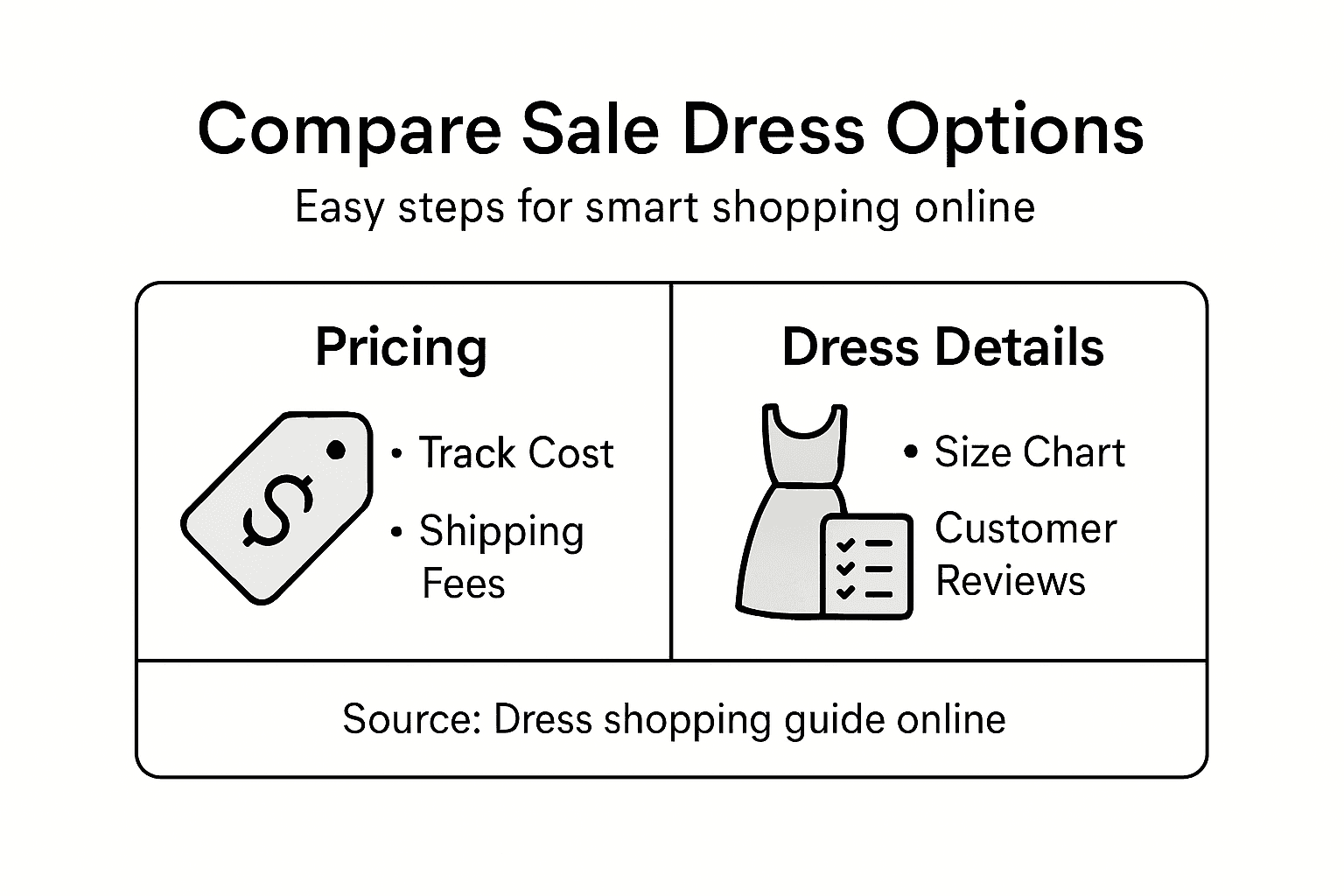 Compare Sale Dress Options

Easy steps for smart shopping online

Pricing

$

• Track Cost
• Shipping Fees

Dress Details

• Size Chart
Customer Reviews

Source: Dress shopping guide online