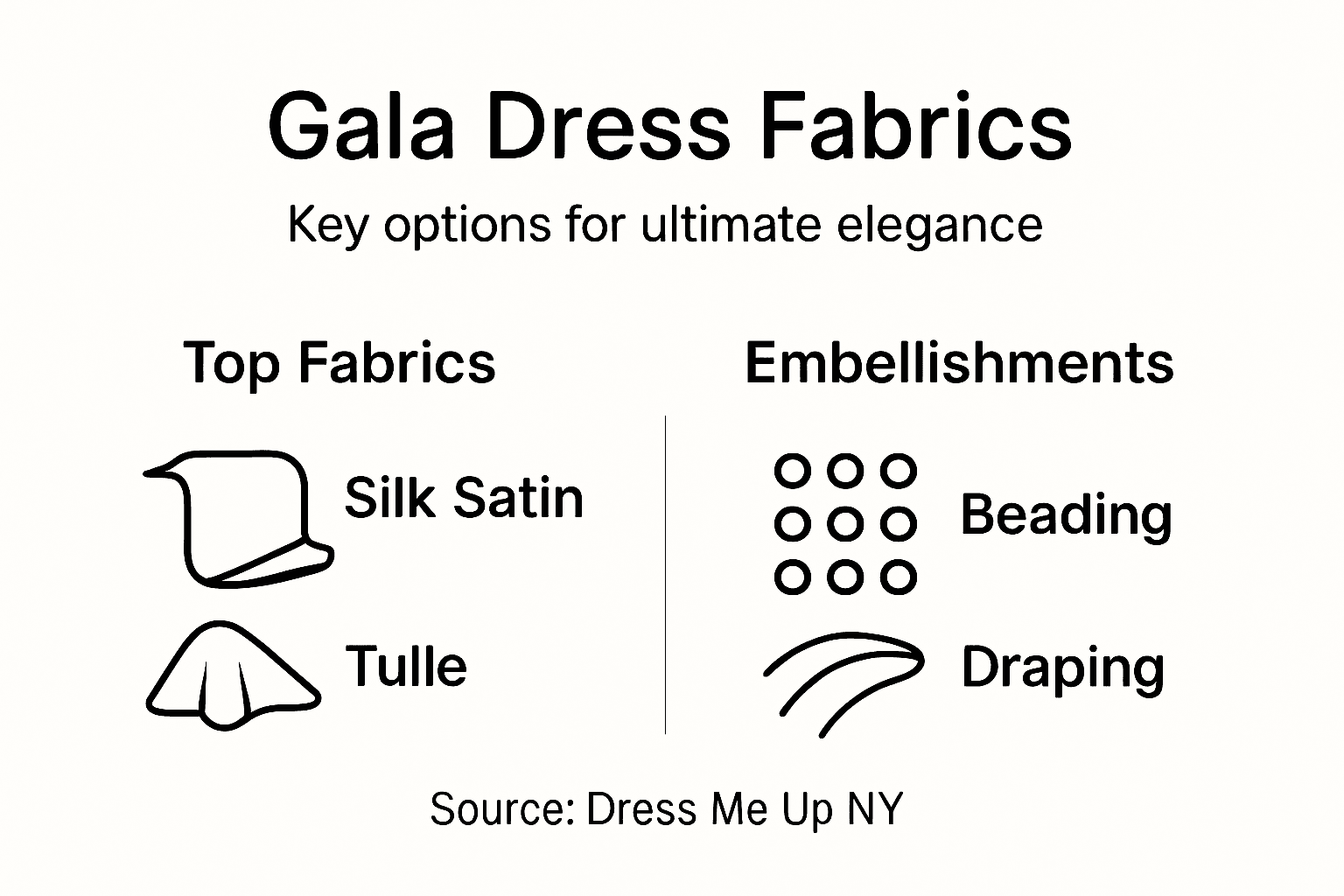 Gala Dress Fabrics

Key options for ultimate elegance

Top Fabrics

Silk Satin

Tulle

Embellishments

Beading

Draping

Source: Dress Me Up NY