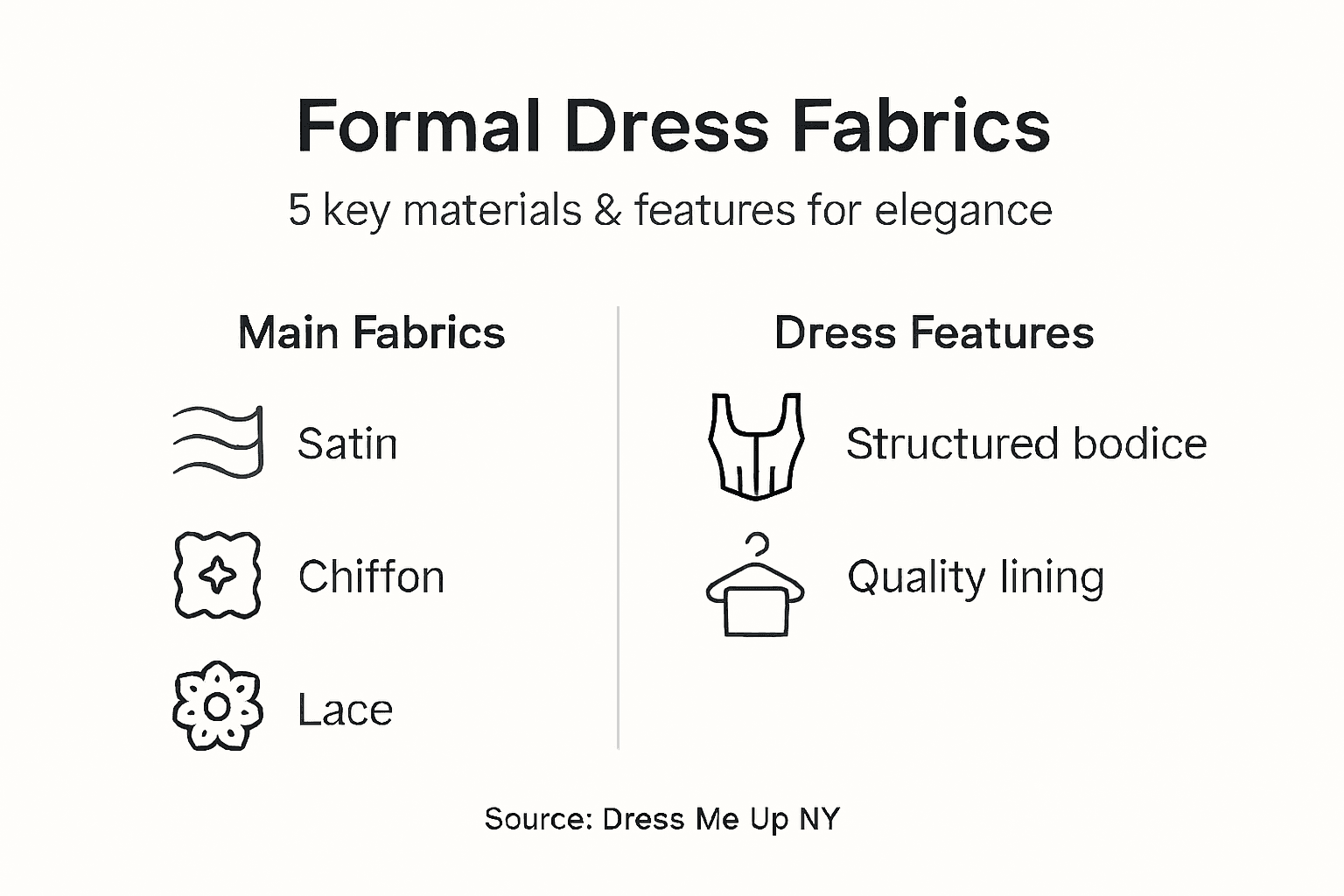 Formal Dress Fabrics

5 key materials & features for elegance

Main Fabrics

Satin

Chiffon

Lace

Dress Features

Structured bodice

Quality lining

Source: Dress Me Up NY