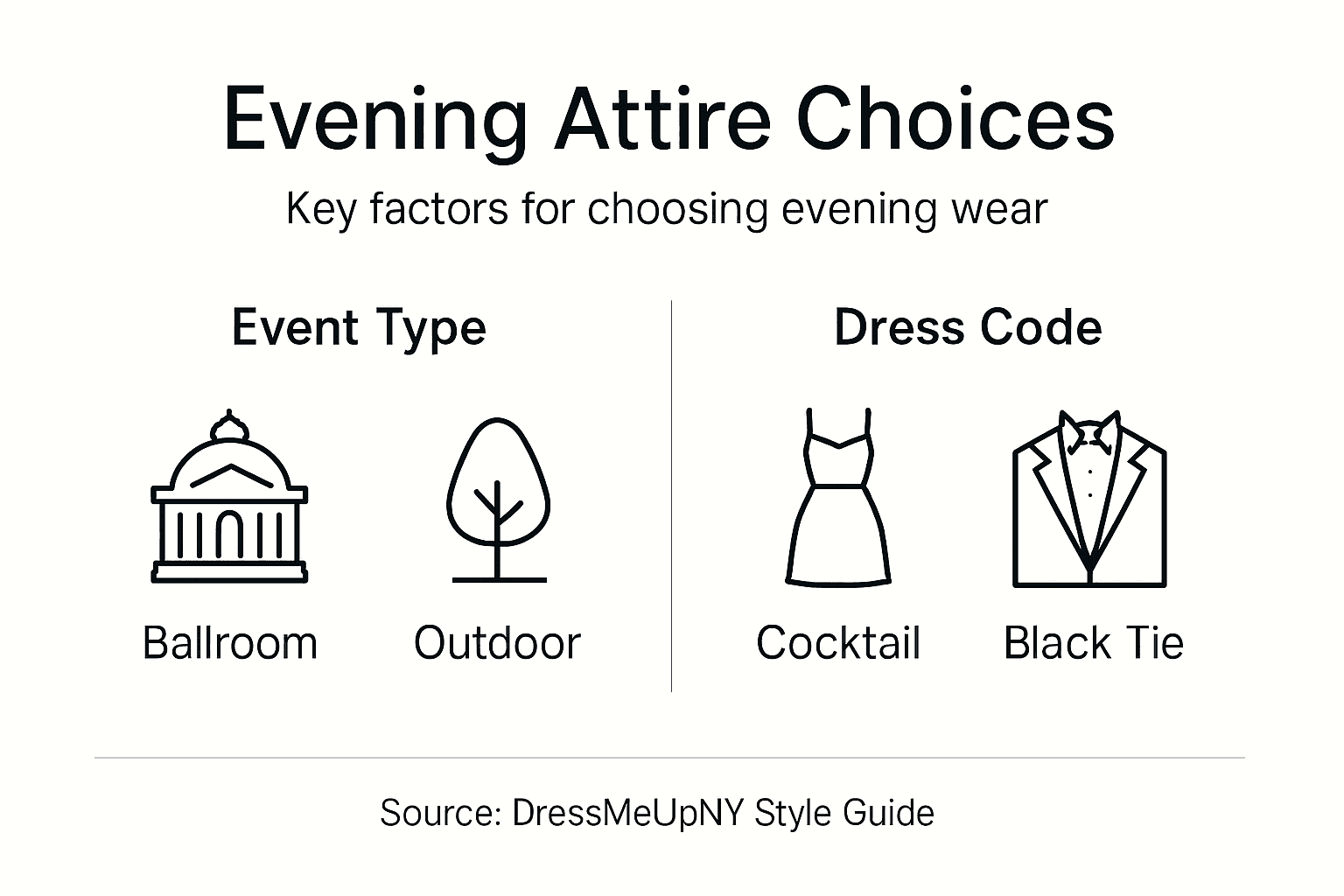 Evening Attire Choices

Key factors for choosing evening wear

Event Type

Ballroom

Outdoor

Dress Code

Cocktail

Black Tie

Source: DressMeUpNY Style Guide