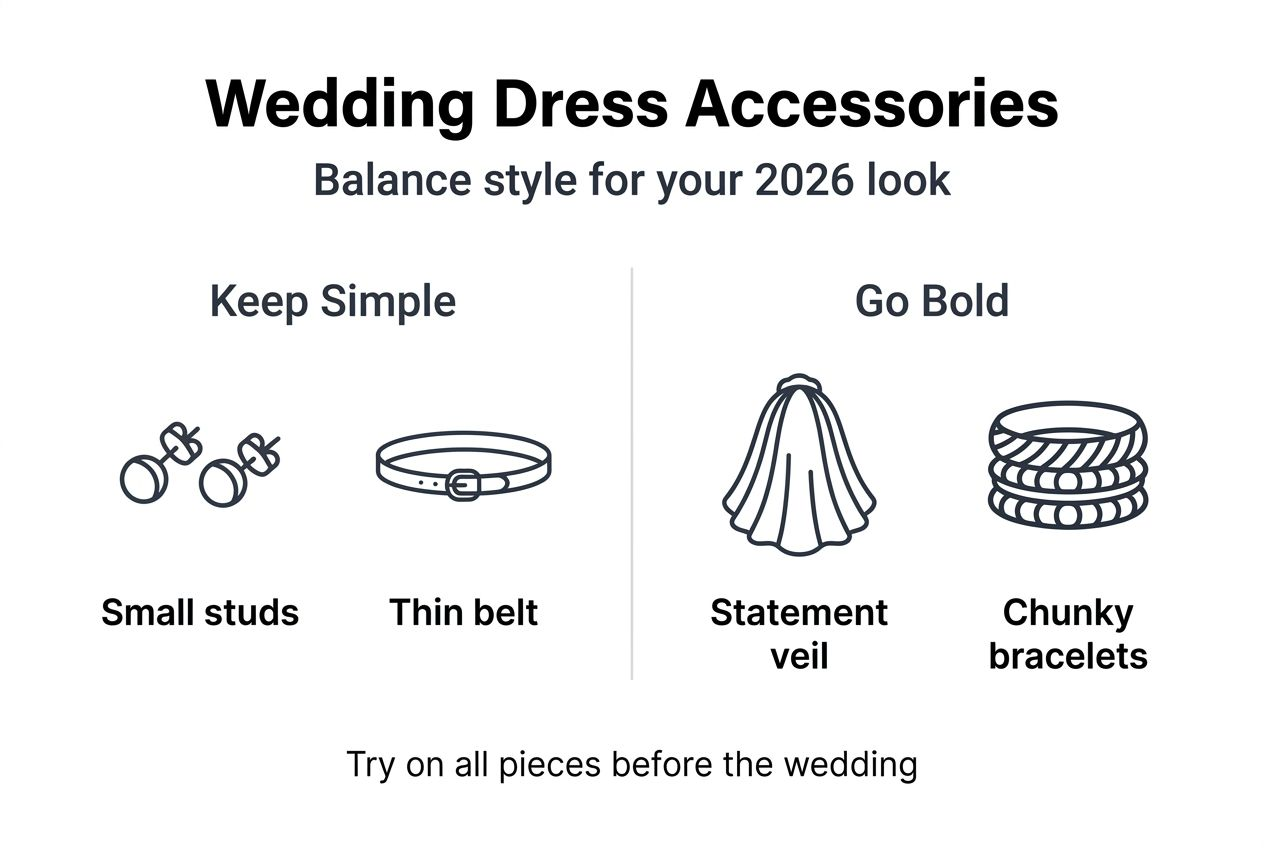 Wedding Dress Accessories

Balance style for your 2026 look

Keep Simple

Small studs

Thin belt

Go Bold

Statement veil

Chunky bracelets

Try on all pieces before the wedding