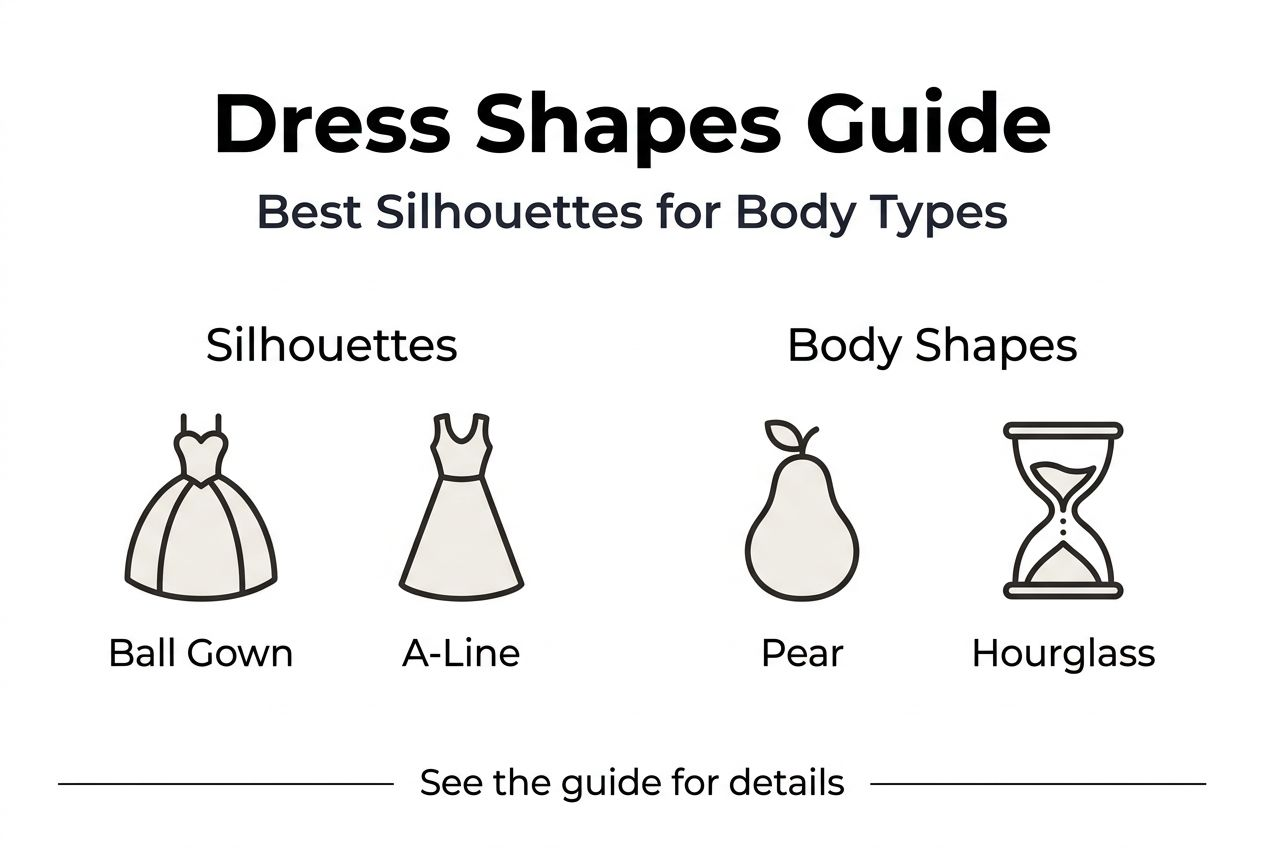 Dress Shapes Guide

Best Silhouettes for Body Types

Silhouettes

Ball Gown

A-Line

Body Shapes

Pear

Hourglass

See the guide for details