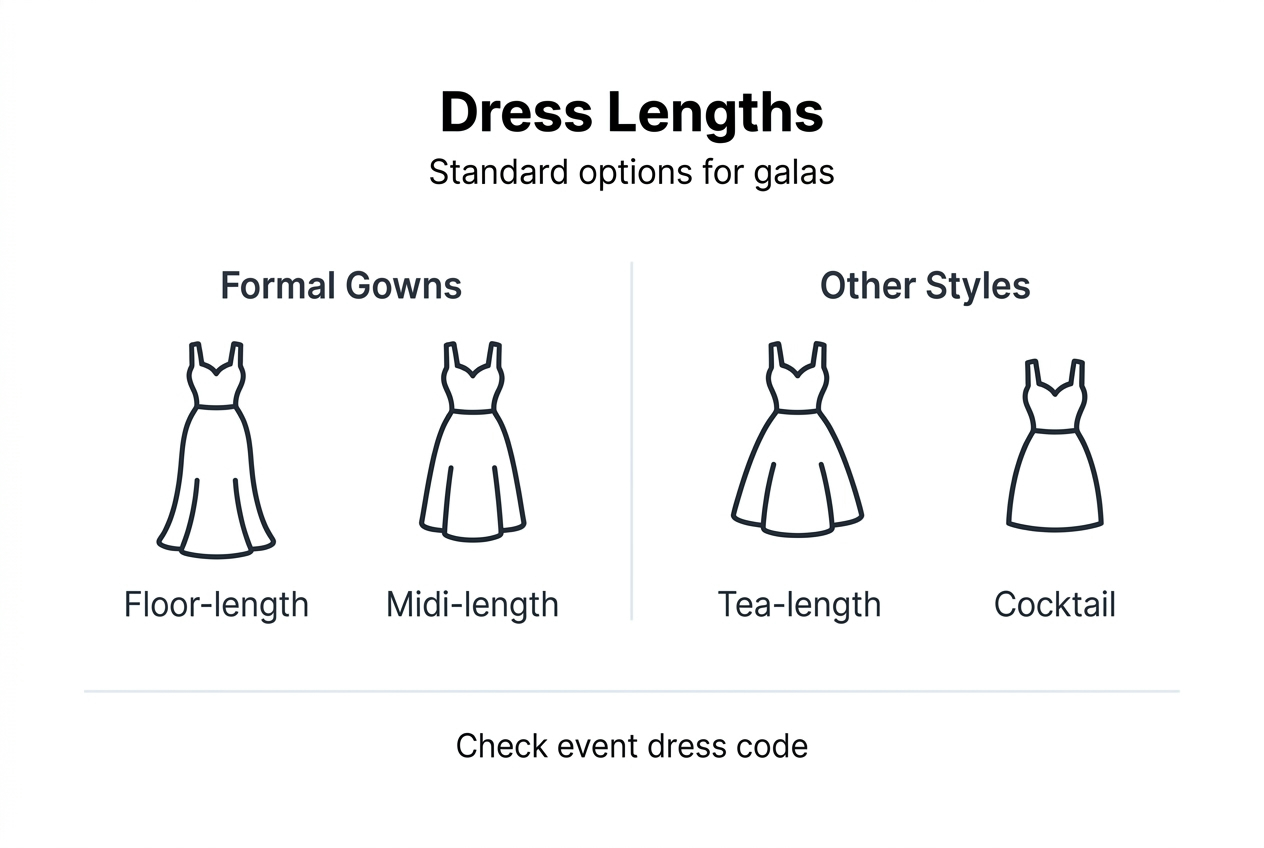 Dress Lengths
Standard options for galas

Formal Gowns

Floor-length

Midi-length

Other Styles

Tea-length

Cocktail

Check event dress code