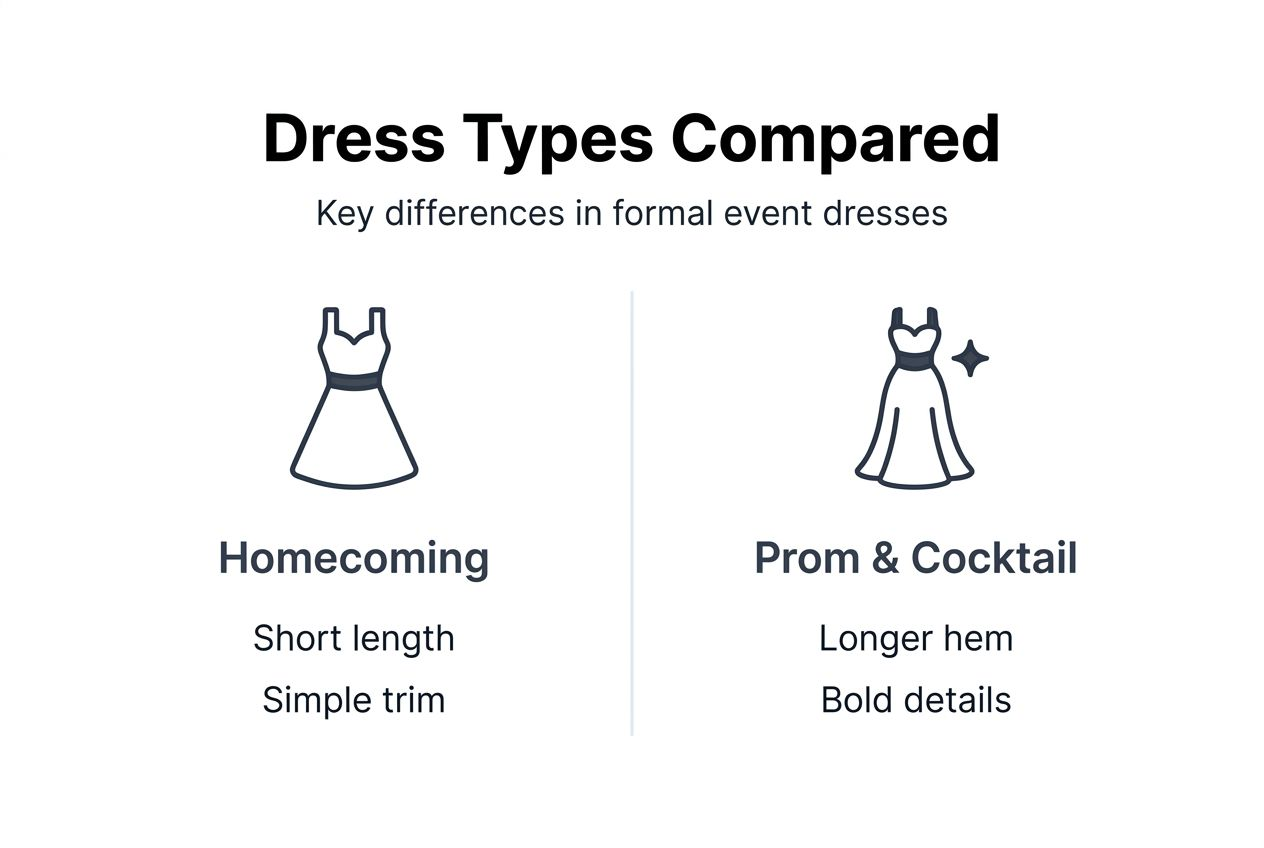 Dress Types Compared

Key differences in formal event dresses

Homecoming

Short length

Simple trim

Prom & Cocktail

Longer hem

Bold details