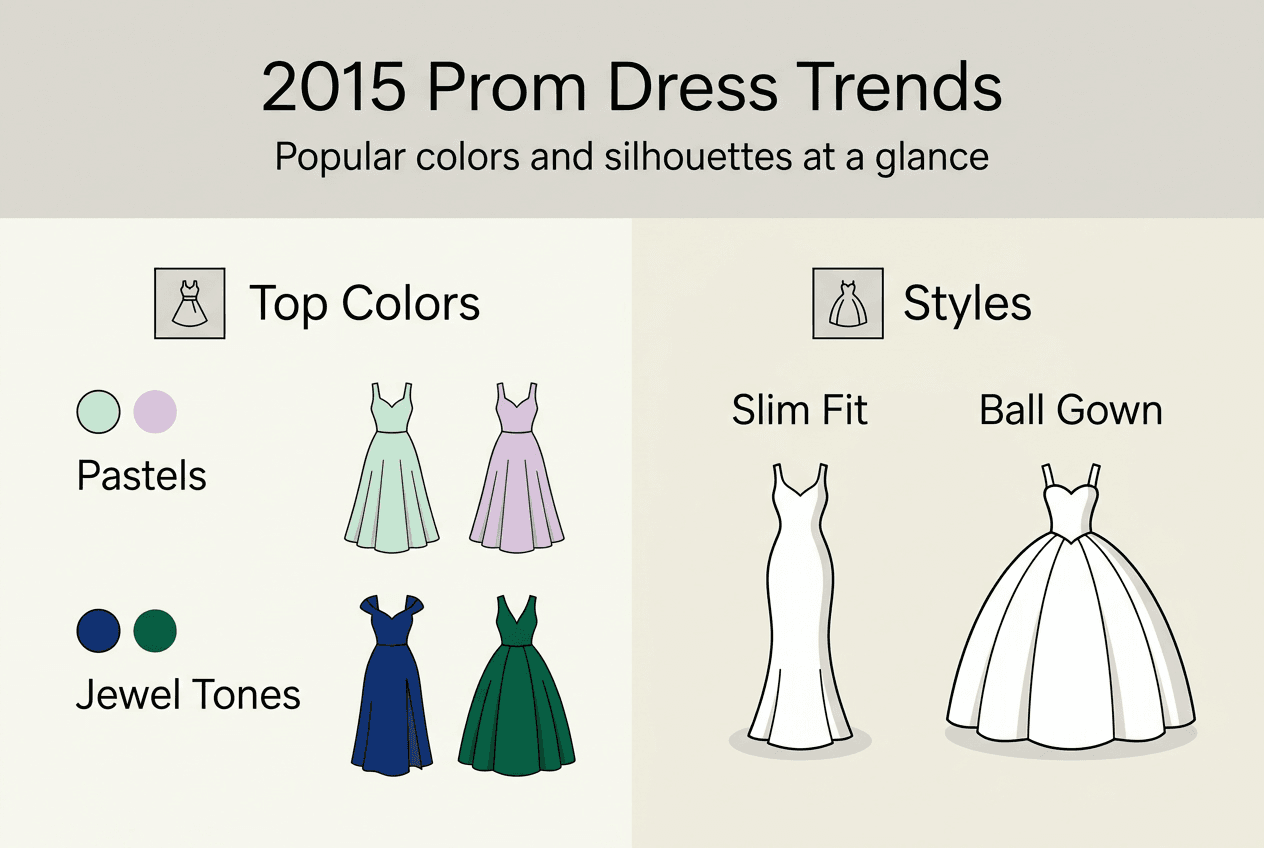 2015 Prom Dress Trends
Popular colors and silhouettes at a glance

Top Colors

Pastels

Jewel Tones

Styles

Slim Fit

Ball Gown