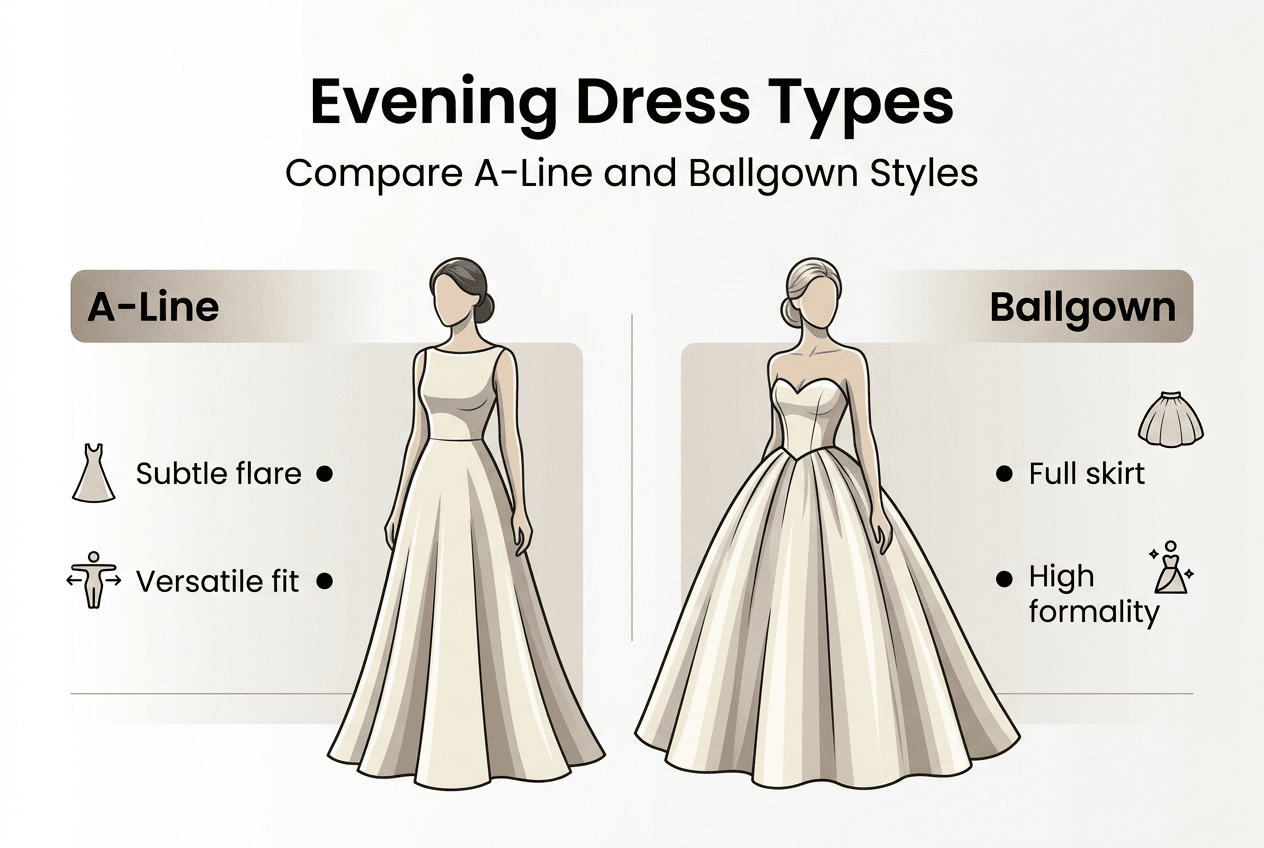 Evening Dress Types

Compare A-Line and Ballgown Styles

A-Line

Subtle flare

Versatile fit

Ballgown

Full skirt

High formality