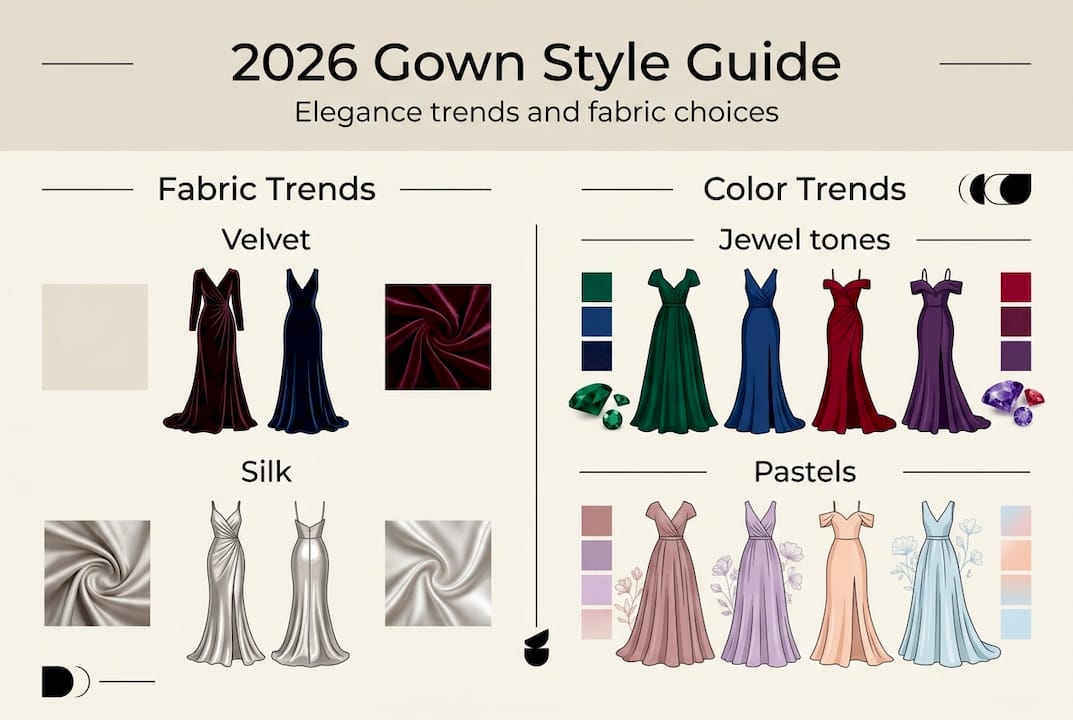 2026 Gown Style Guide

Elegance trends and fabric choices

Fabric Trends

Velvet

Silk

Color Trends

Jewel tones

Pastels