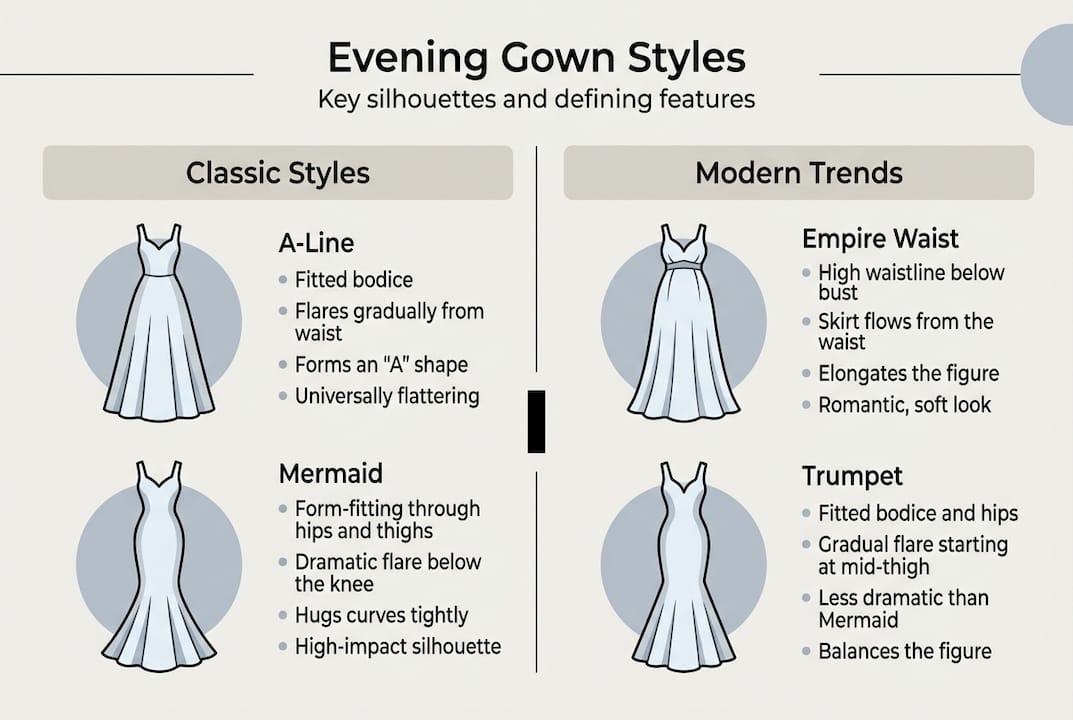 Evening Gown Styles

Key silhouettes and defining features

Classic Styles

A-Line
- Fitted bodice
- Flares gradually from waist
- Forms an "A" shape
- Universally flattering

Mermaid
- Form-fitting through hips and thighs
- Dramatic flare below the knee
- Hugs curves tightly
- High-impact silhouette

Modern Trends

Empire Waist
- High waistline below bust
- Skirt flows from the waist
- Elongates the figure
- Romantic, soft look

Trumpet
- Fitted bodice and hips
- Gradual flare starting at mid-thigh
- Less dramatic than Mermaid
- Balances the figure