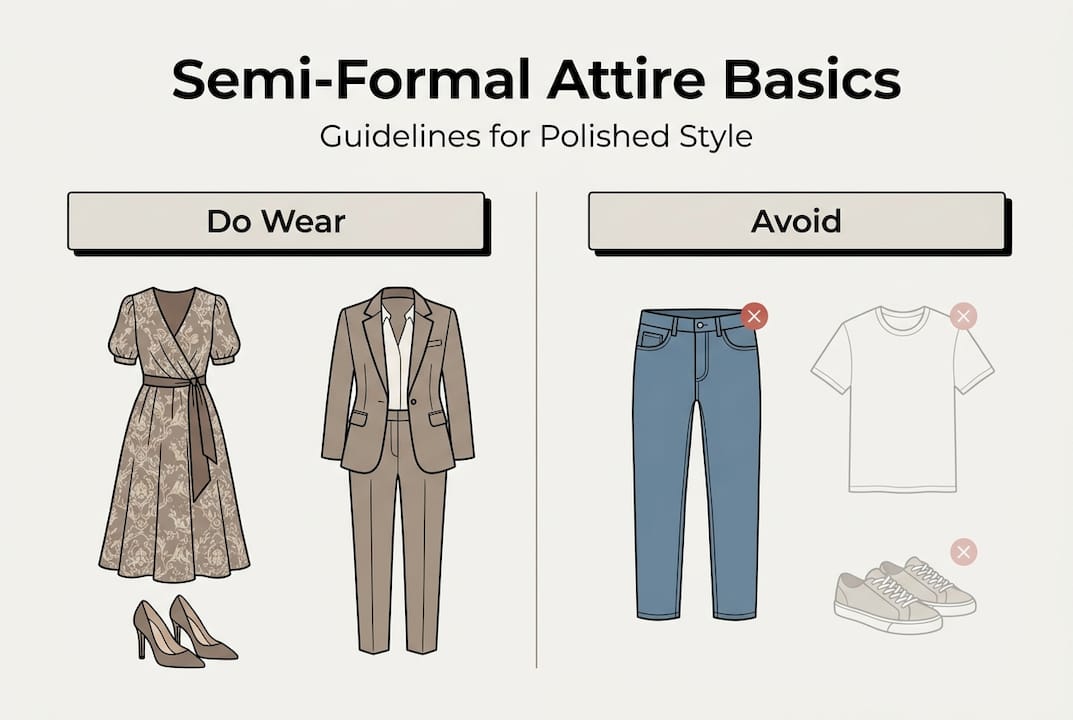 Semi-Formal Attire Basics
Guidelines for Polished Style

Do Wear

Avoid