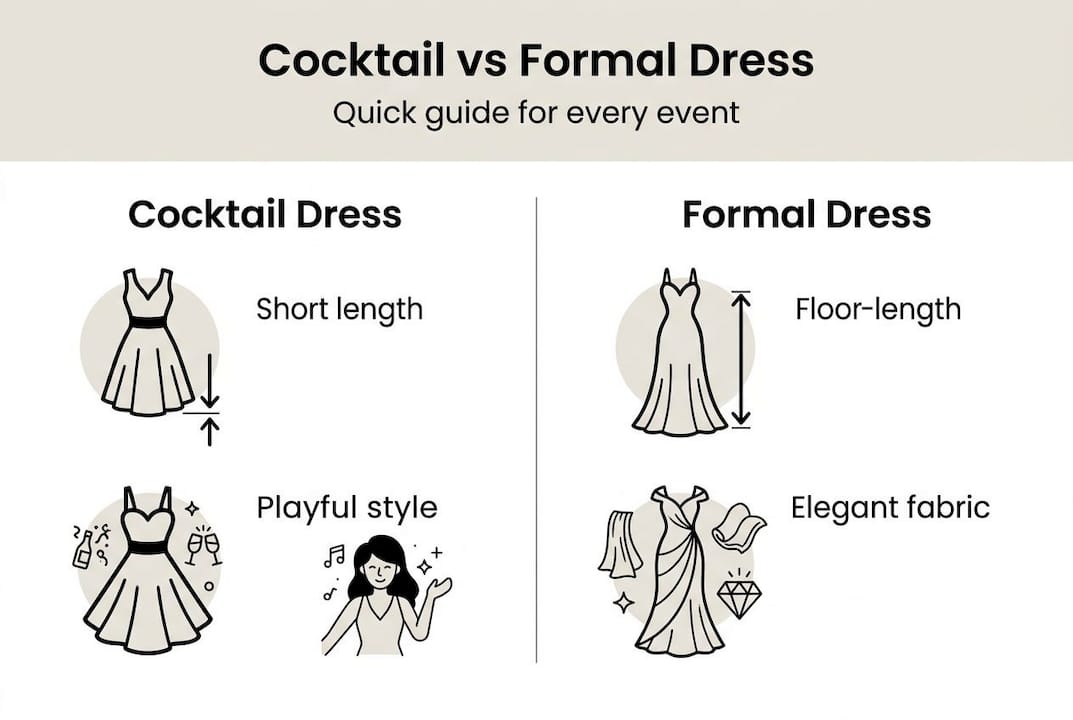 Cocktail vs Formal Dress
Quick guide for every event

Cocktail Dress

Short length

Playful style

Formal Dress

Floor-length

Elegant fabric