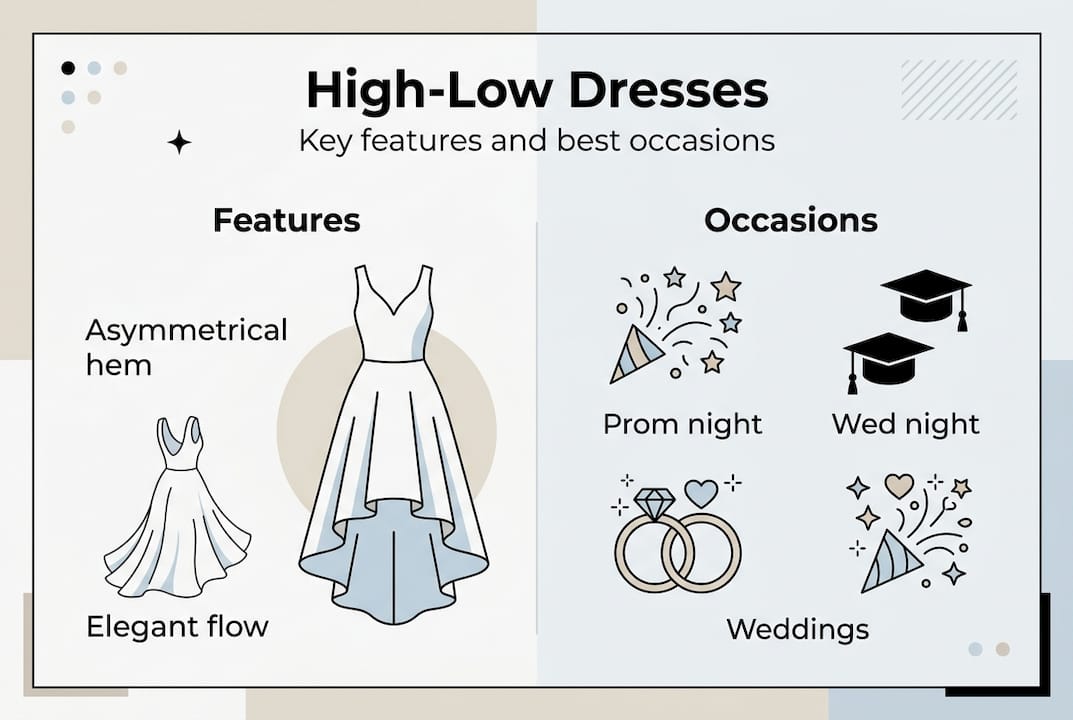 High-Low Dresses
Key features and best occasions

Features

Asymmetrical hem

Elegant flow

Occasions

Prom night

Wed night

Weddings