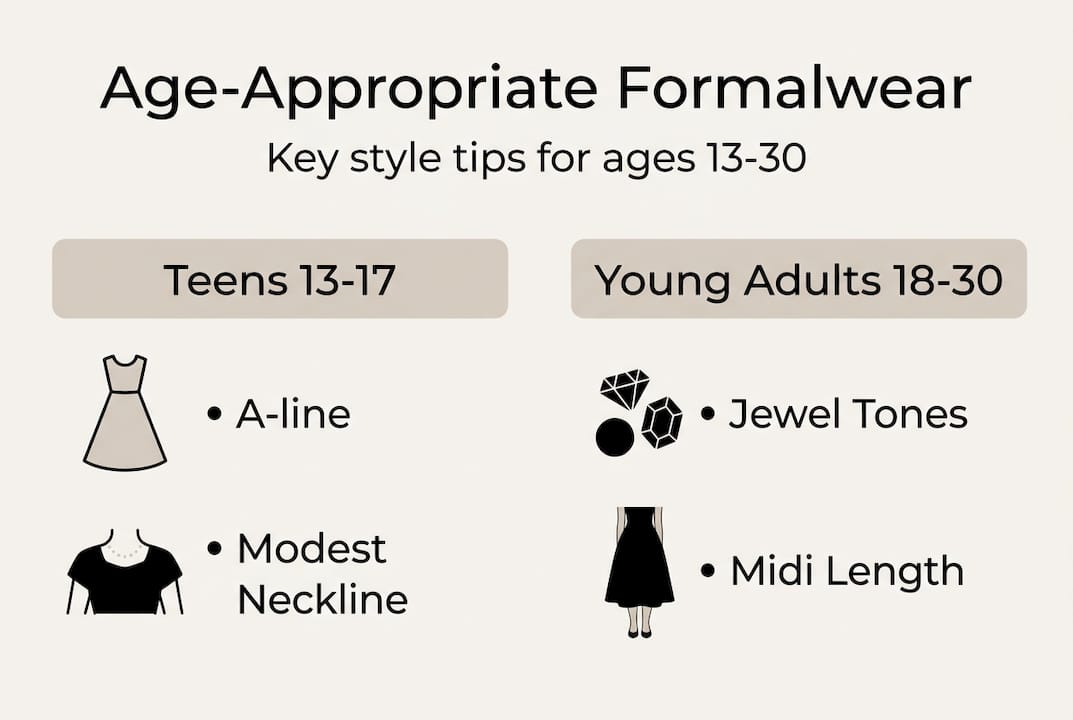 Age-Appropriate Formalwear

Key style tips for ages 13-30

Teens 13-17

• A-line

• Modest Neckline

Young Adults 18-30

• Jewel Tones

• Midi Length