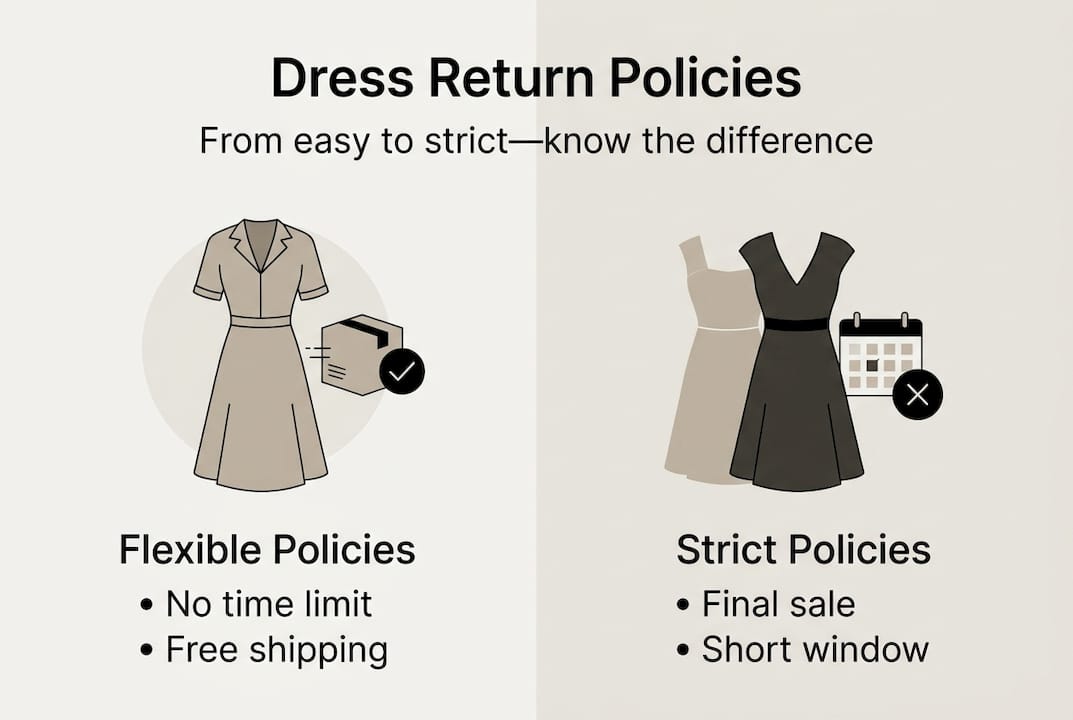 Dress Return Policies

From easy to strict—know the difference

Flexible Policies
• No time limit
• Free shipping

Strict Policies
• Final sale
• Short window