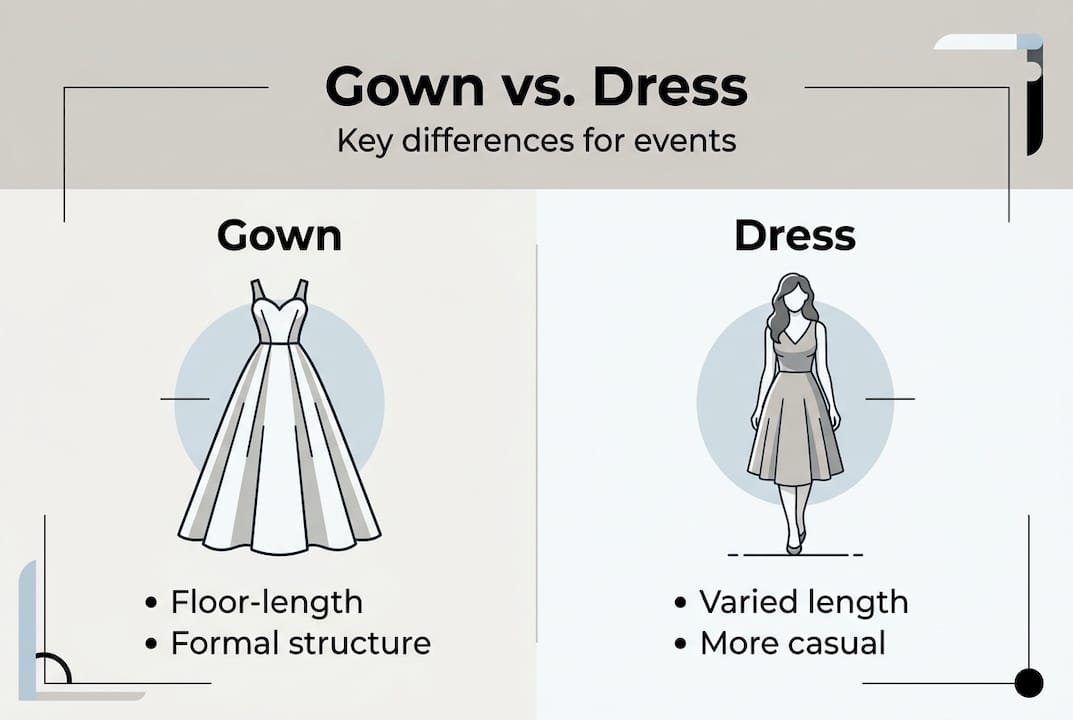 Gown vs. Dress
Key differences for events

Gown

• Floor-length
• Formal structure

Dress

• Varied length
• More casual