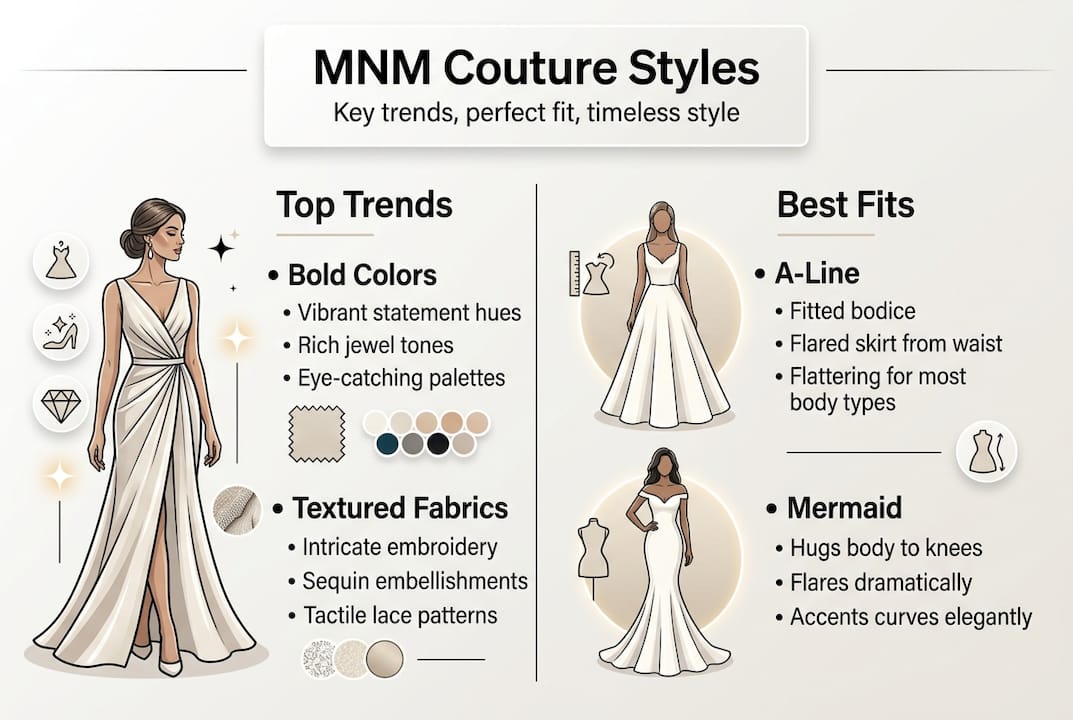 MNM Couture Styles
Key trends, perfect fit, timeless style

Top Trends

• Bold Colors
• Vibrant statement hues
• Rich jewel tones
• Eye-catching palettes

• Textured Fabrics
• Intricate embroidery
• Sequin embellishments
• Tactile lace patterns

Best Fits

• A-Line
• Fitted bodice
• Flared skirt from waist
• Flattering for most body types

• Mermaid
• Hugs body to knees
• Flares dramatically
• Accents curves elegantly