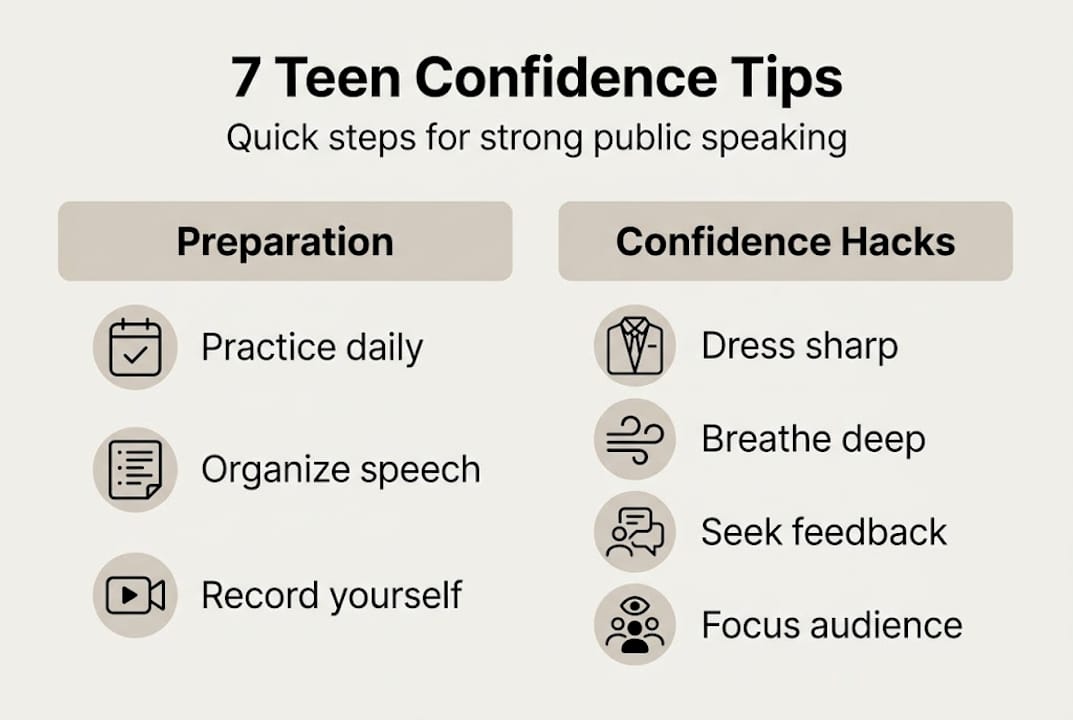 7 Teen Confidence Tips

Quick steps for strong public speaking

Preparation

Practice daily

Organize speech

Record yourself

Confidence Hacks

Dress sharp

Breathe deep

Seek feedback

Focus audience