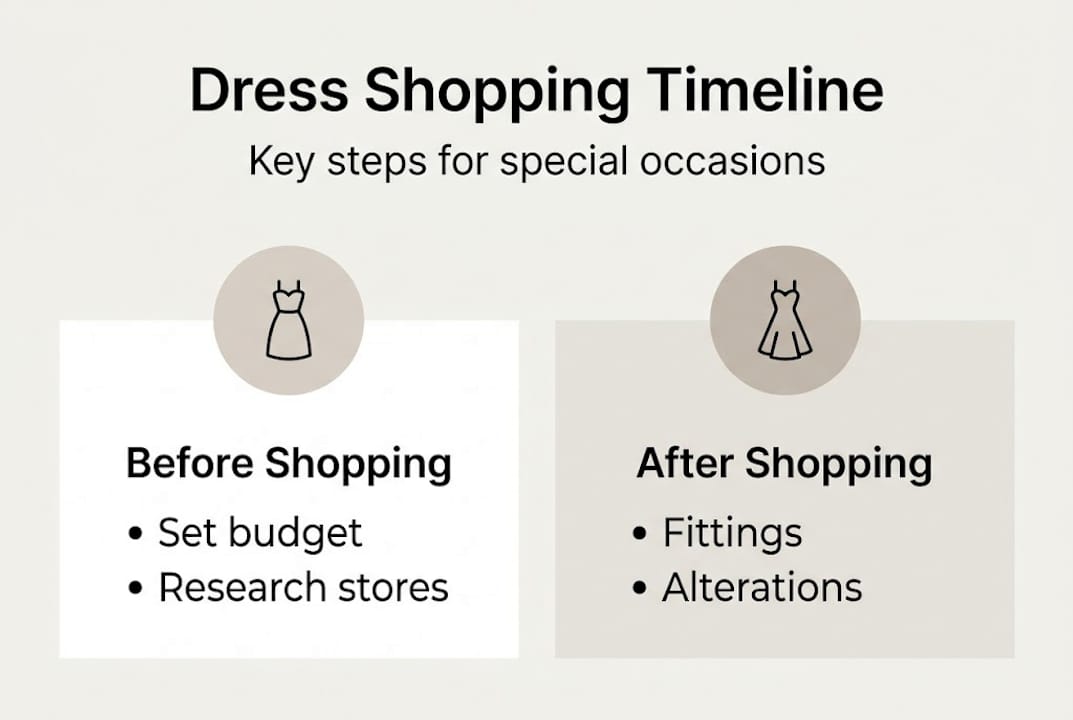 Dress Shopping Timeline

Key steps for special occasions

Before Shopping

• Set budget
• Research stores

After Shopping

• Fittings
• Alterations