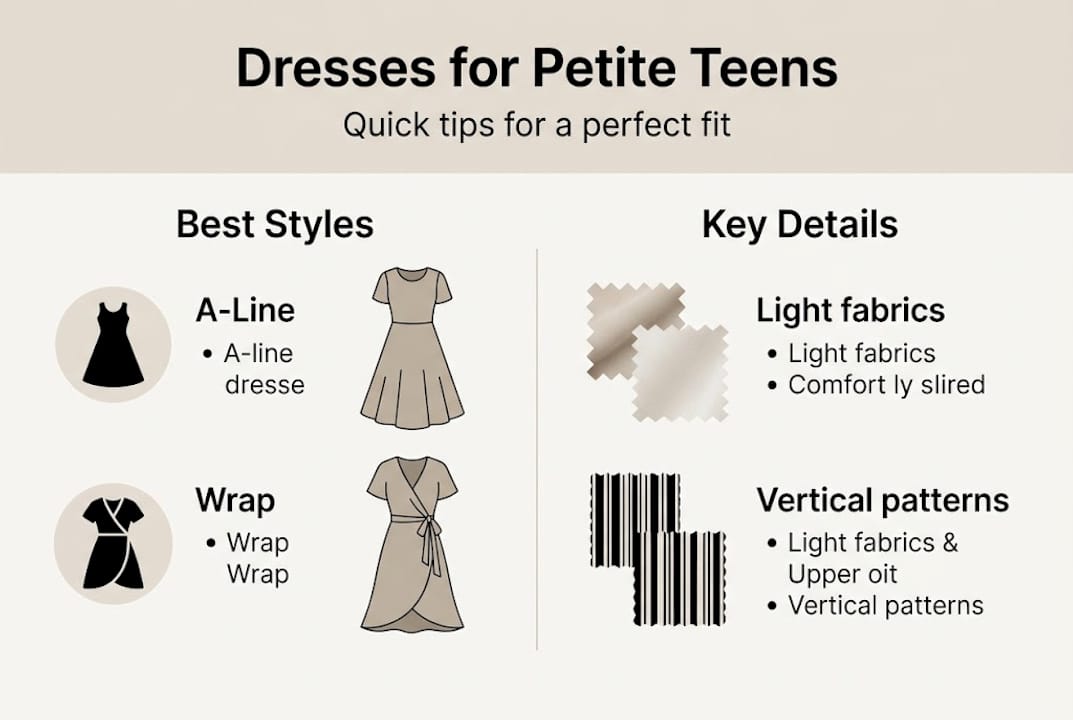 Dresses for Petite Teens

Quick tips for a perfect fit

Best Styles

A-Line
• A-line dresse

Wrap
• Wrap Wrap

Key Details

Light fabrics
• Light fabrics
• Comfort ly slired

Vertical patterns
• Light fabrics & Upper oit
• Vertical patterns