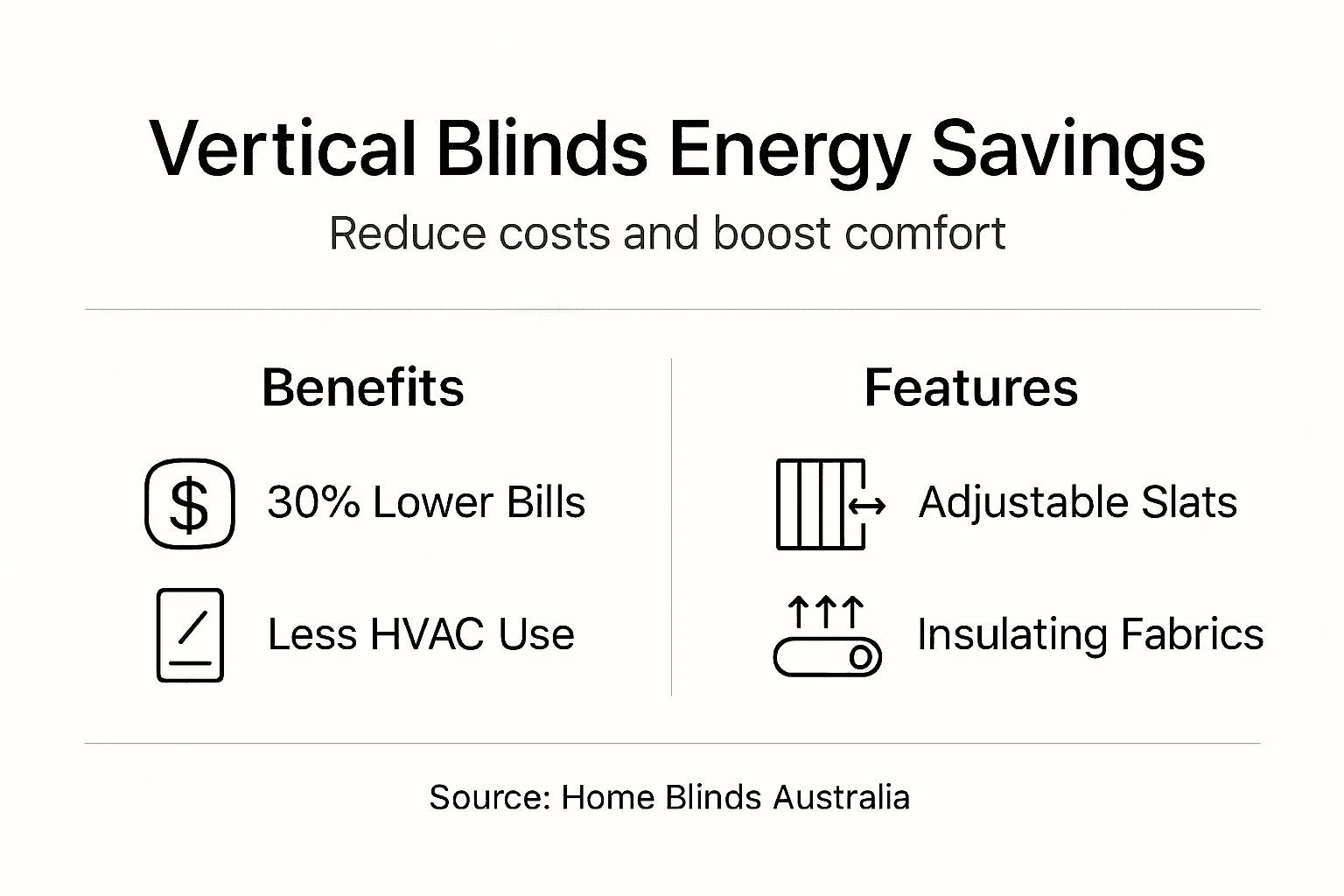 Vertical Blinds Energy Savings

Reduce costs and boost comfort

Benefits

$ 30% Lower Bills

Less HVAC Use

Features

Adjustable Slats

Insulating Fabrics

Source: Home Blinds Australia