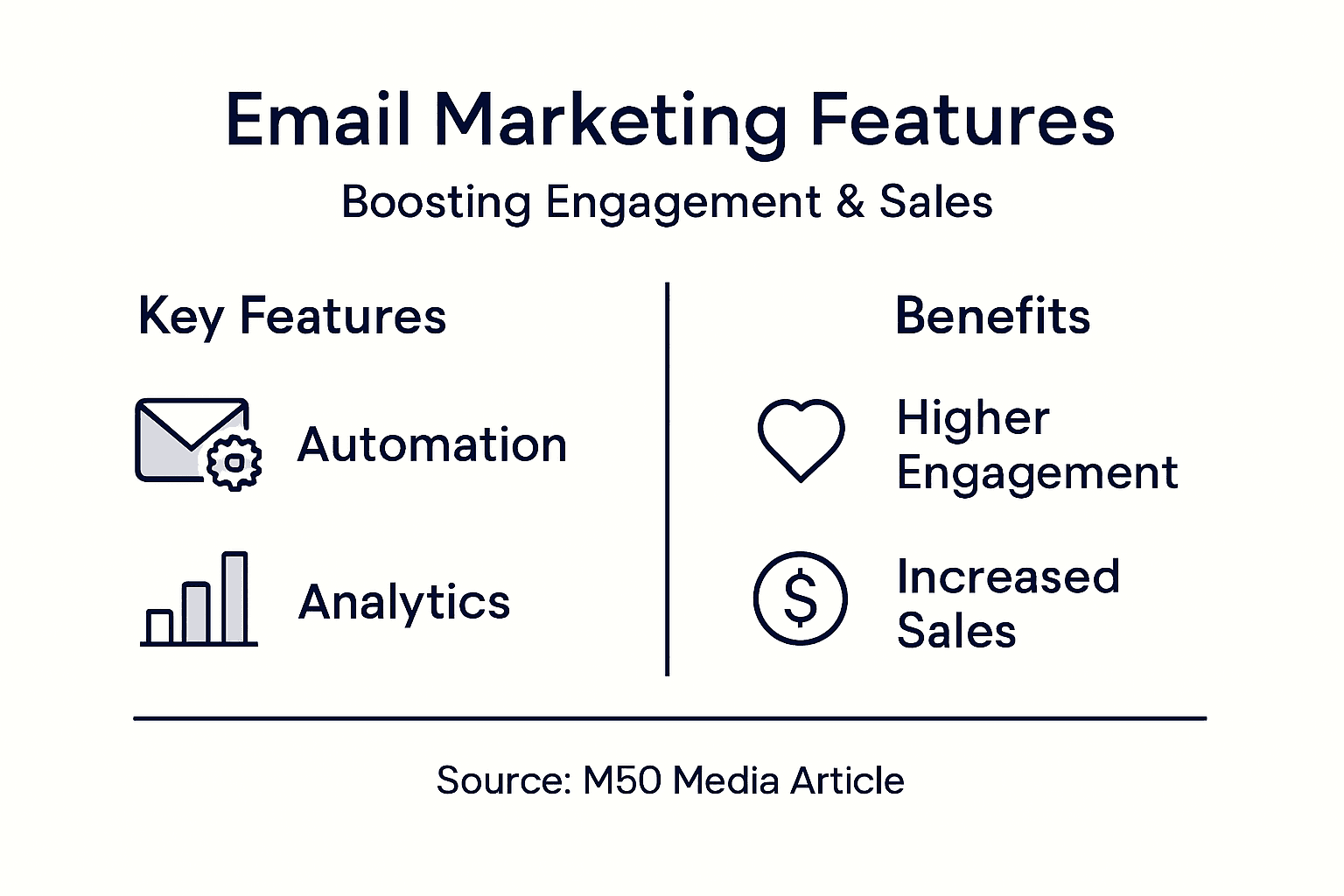 Email Marketing Features

Boosting Engagement & Sales

Key Features

Automation

Analytics

Benefits

Higher Engagement

Increased Sales

Source: M50 Media Article