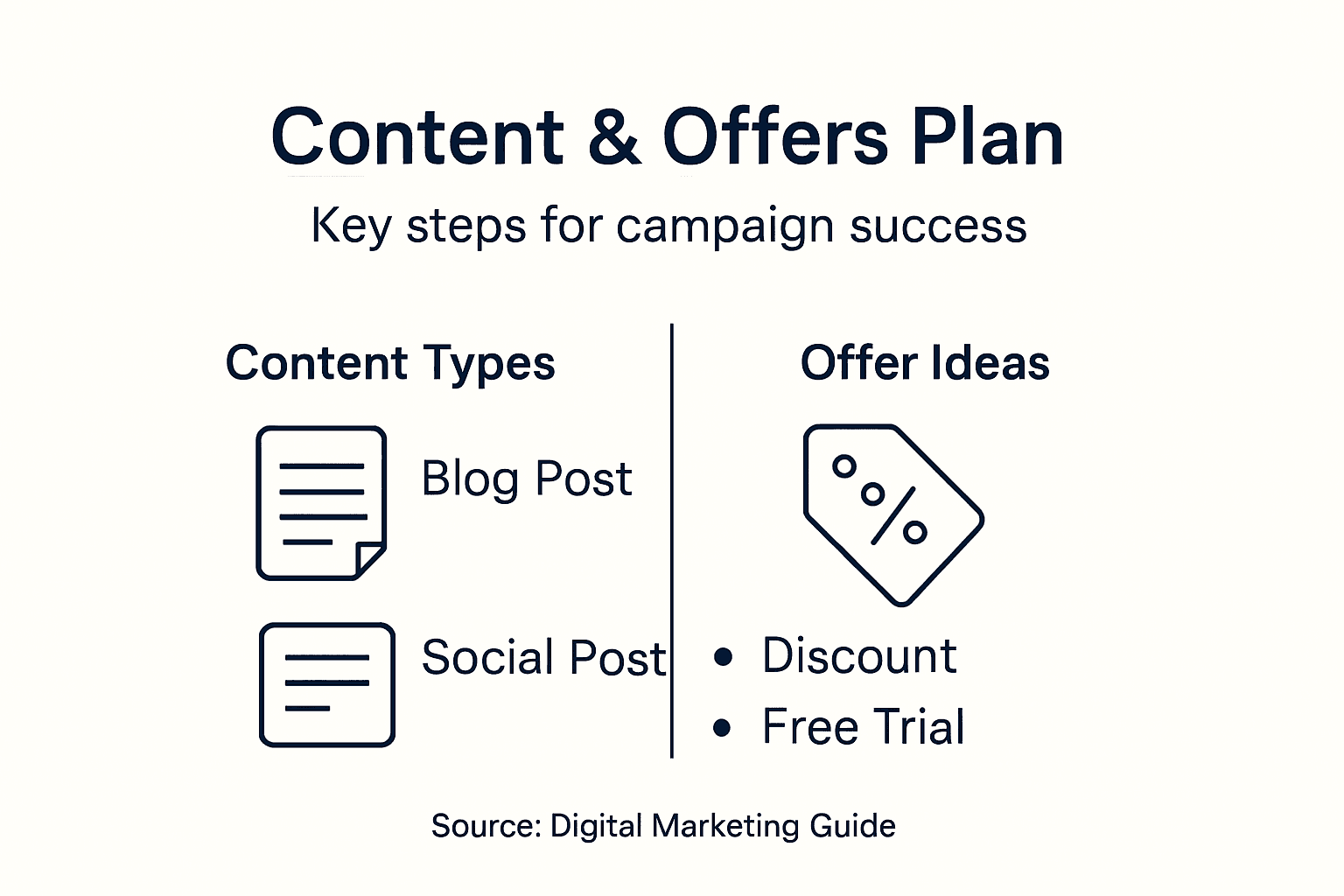 Content & Offers Plan

Key steps for campaign success

Content Types

Blog Post

Social Post

Offer Ideas

%

• Discount
• Free Trial

Source: Digital Marketing Guide