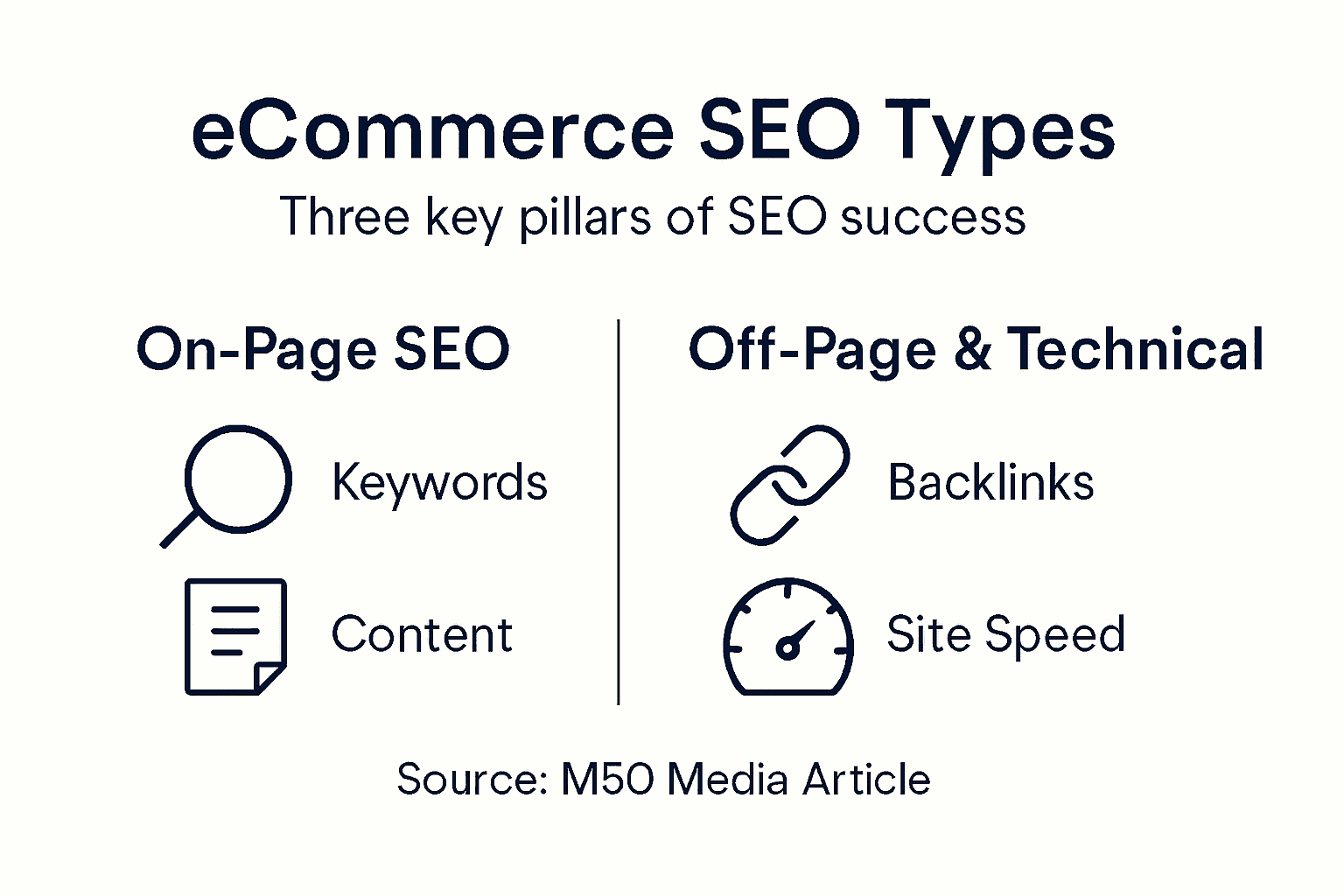 eCommerce SEO Types

Three key pillars of SEO success

On-Page SEO

Keywords

Content

Off-Page & Technical

Backlinks

Site Speed

Source: M50 Media Article