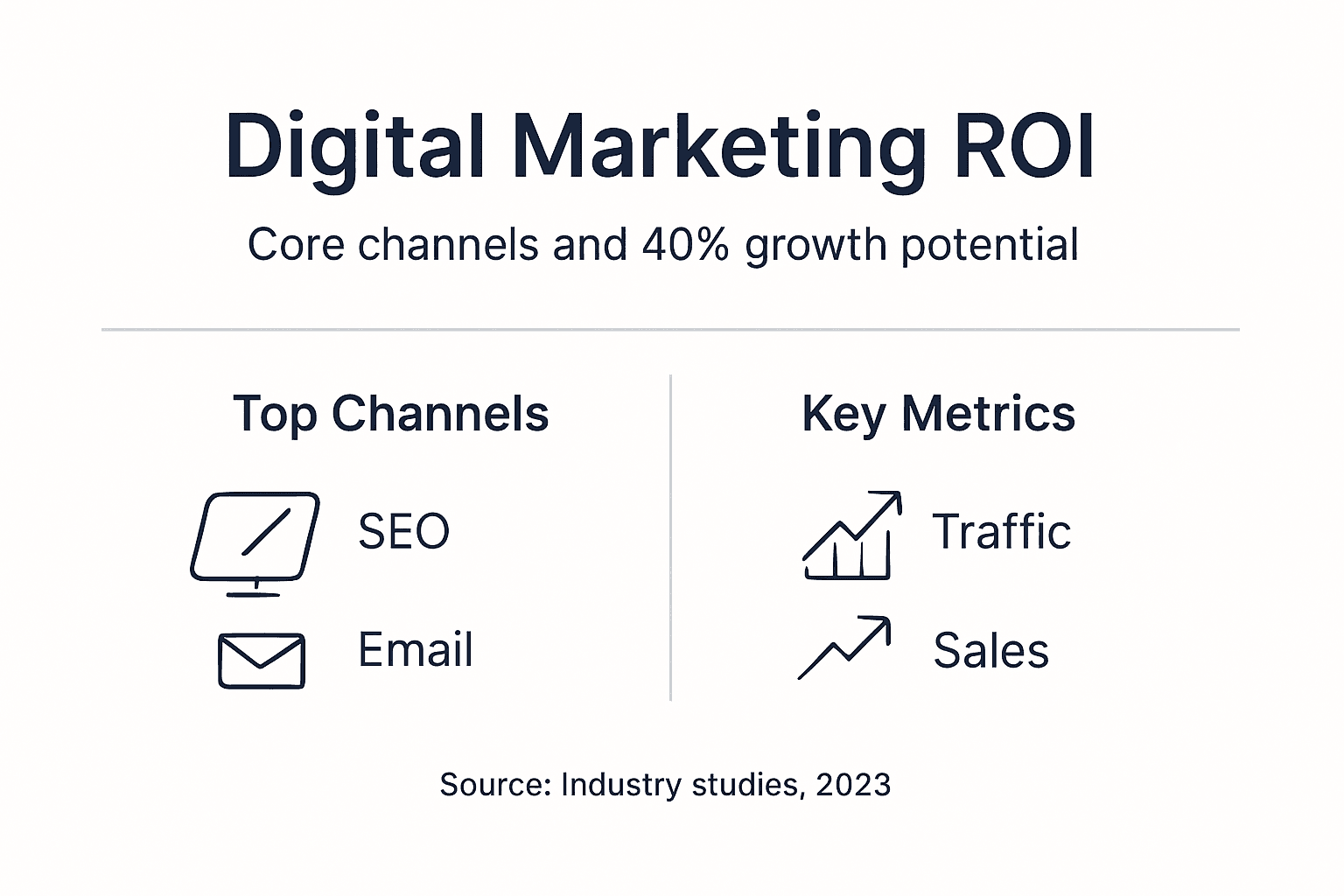 Digital Marketing ROI

Core channels and 40% growth potential

Top Channels

SEO

Email

Key Metrics

Traffic

Sales

Source: Industry studies, 2023