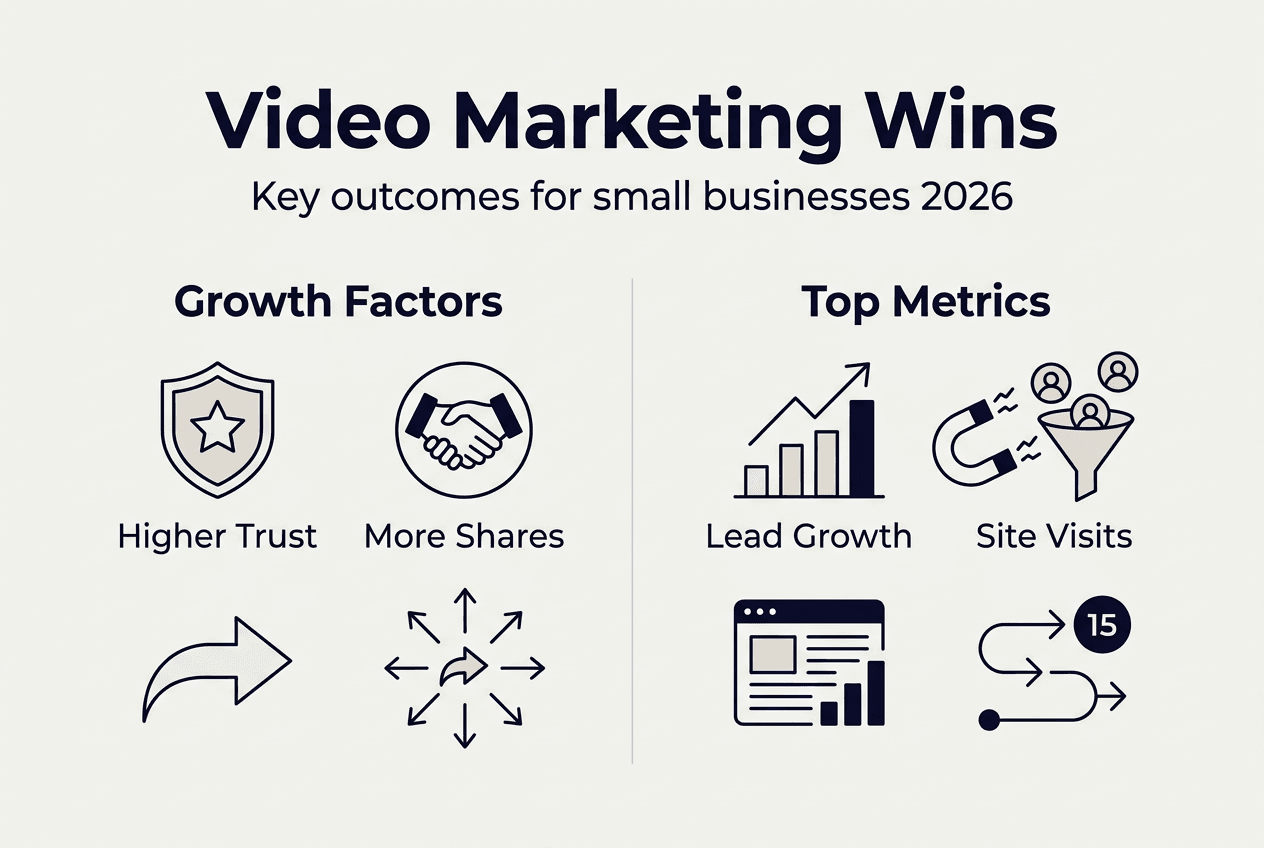 Video Marketing Wins

Key outcomes for small businesses 2026

Growth Factors

Higher Trust

More Shares

Top Metrics

Lead Growth

Site Visits

15