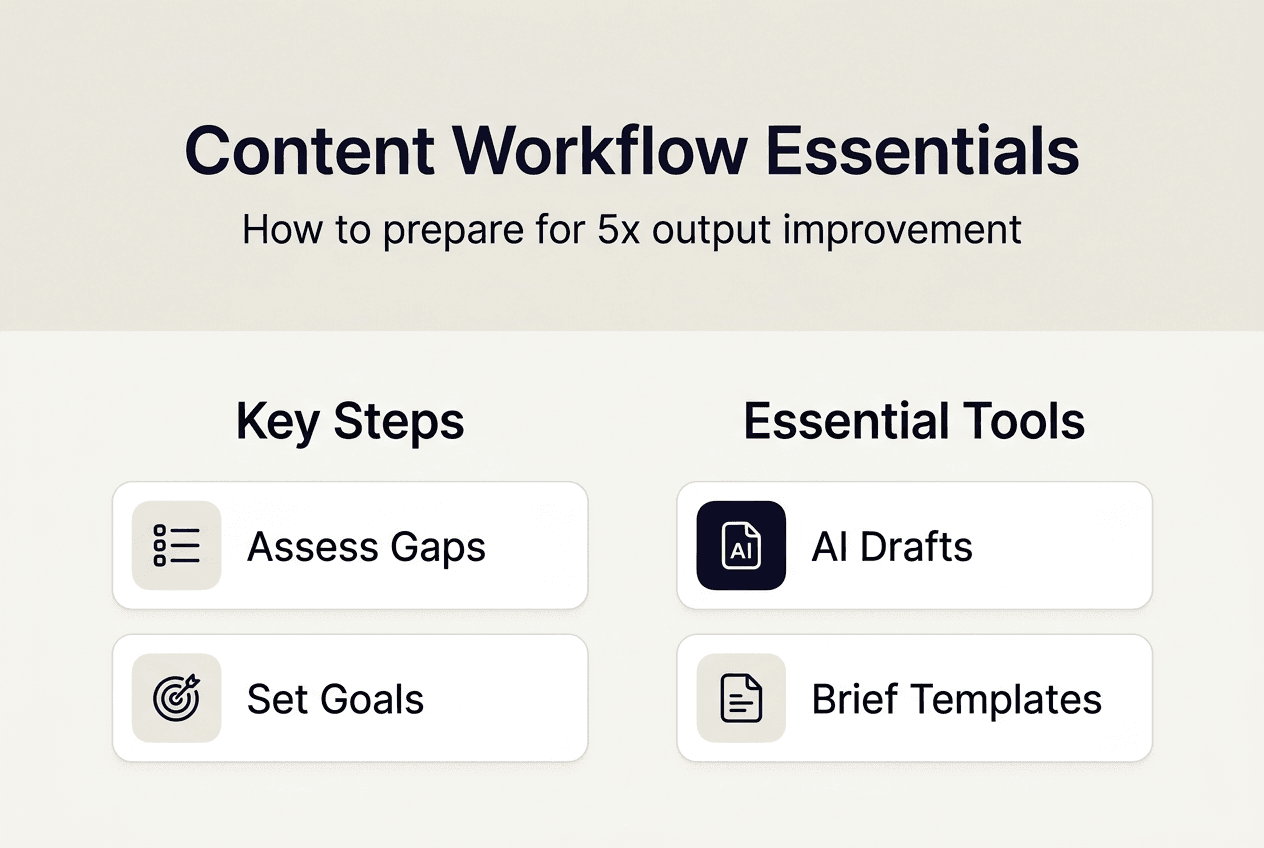 Content Workflow Essentials

How to prepare for 5x output improvement

Key Steps

Assess Gaps

Set Goals

Essential Tools

AI

AI Drafts

Brief Templates