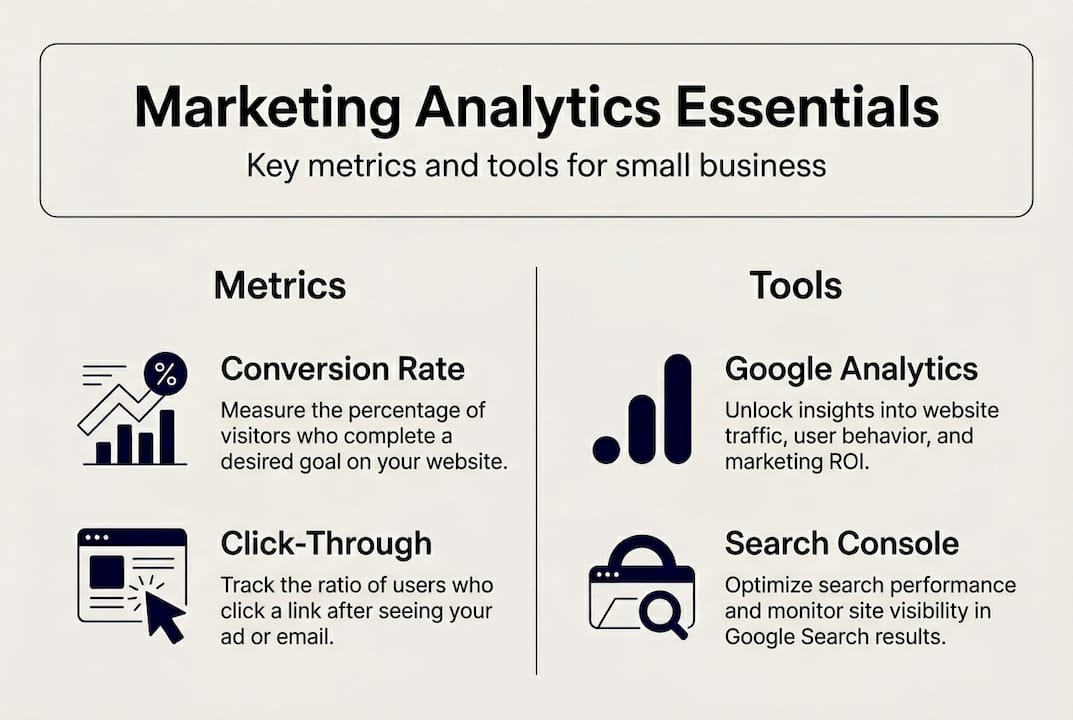 Marketing Analytics Essentials
Key metrics and tools for small business

Metrics

%

Conversion Rate
Measure the percentage of visitors who complete a desired goal on your website.

Click-Through
Track the ratio of users who click a link after seeing your ad or email.

Tools

Google Analytics
Unlock insights into website traffic, user behavior, and marketing ROI.

Search Console
Optimize search performance and monitor site visibility in Google Search results.