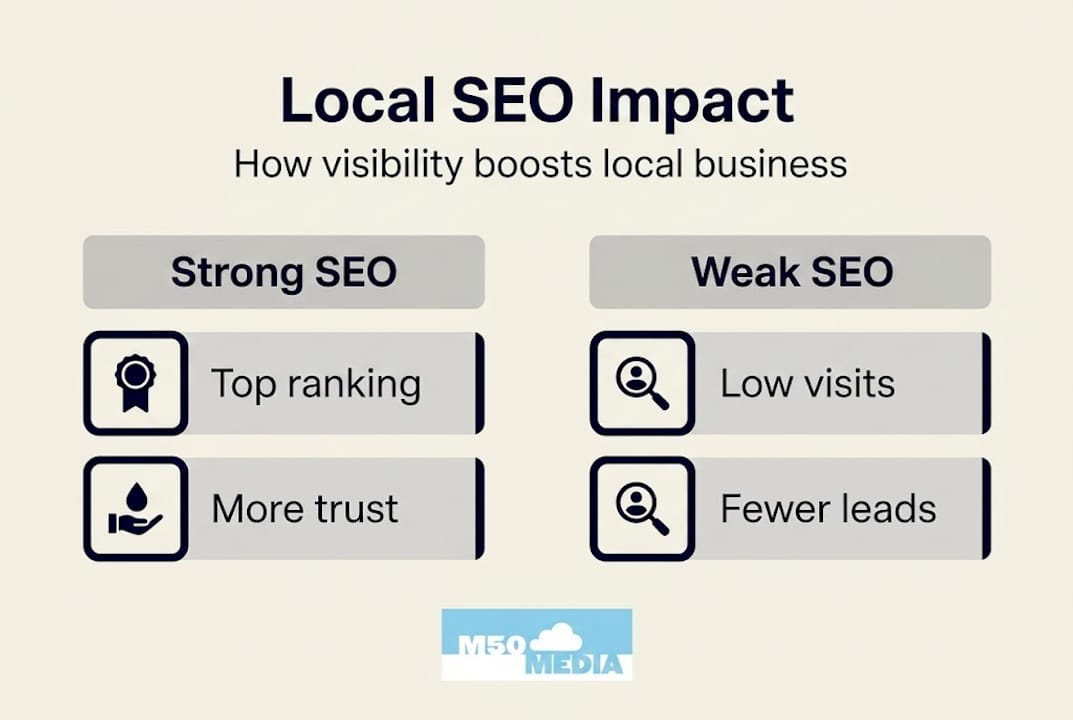 Local SEO Impact
How visibility boosts local business

Strong SEO

Top ranking

More trust

Weak SEO

Low visits

Fewer leads

M50 MEDIA