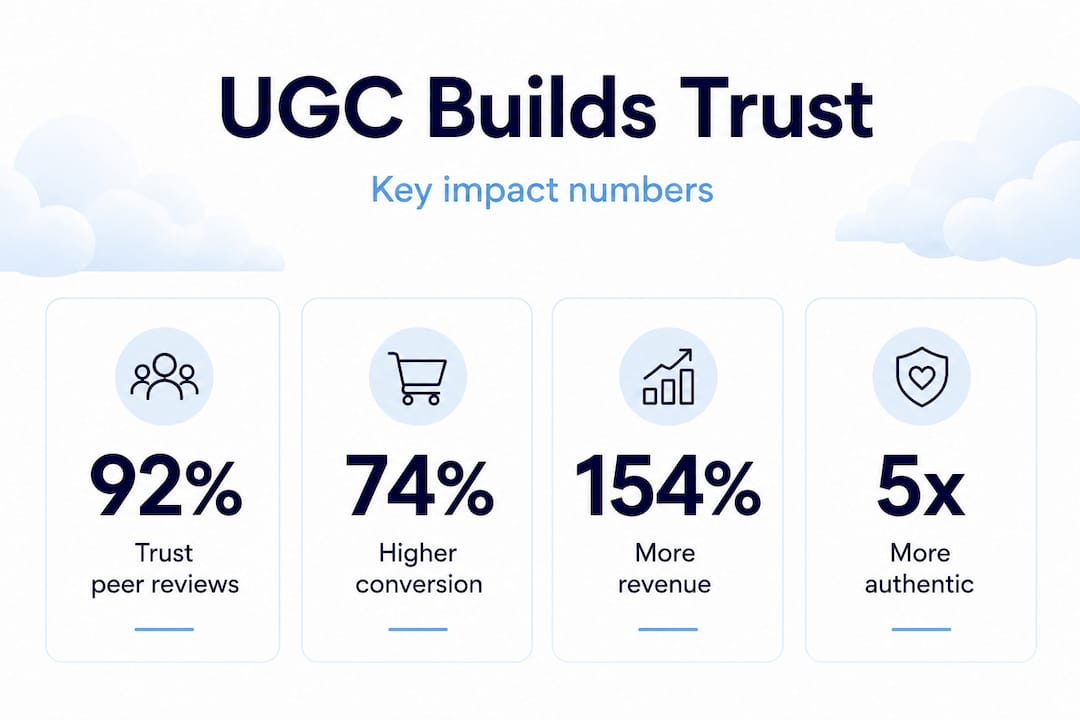 UGC Builds Trust

Key impact numbers

92%
Trust peer reviews

74%
Higher conversion

154%
More revenue

5x
More authentic