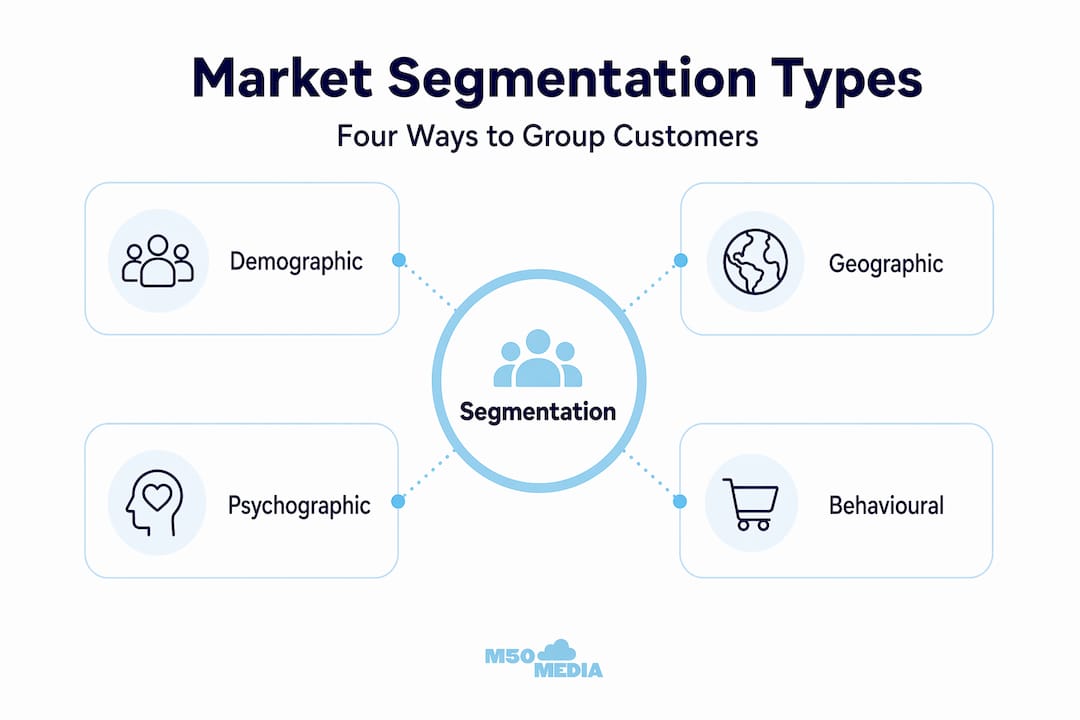 Market Segmentation Types

Four Ways to Group Customers

Demographic

Geographic

Segmentation

Psychographic

Behavioural

M50 MEDIA