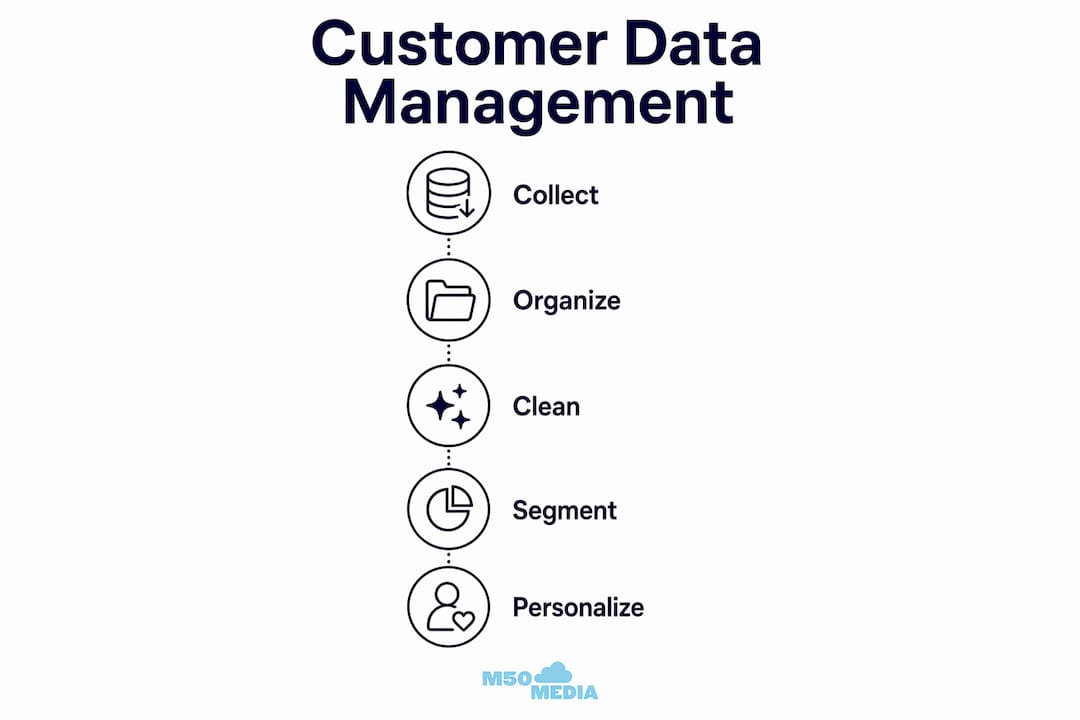 Customer Data Management

Collect

Organize

Clean

Segment

Personalize

M50
MEDIA