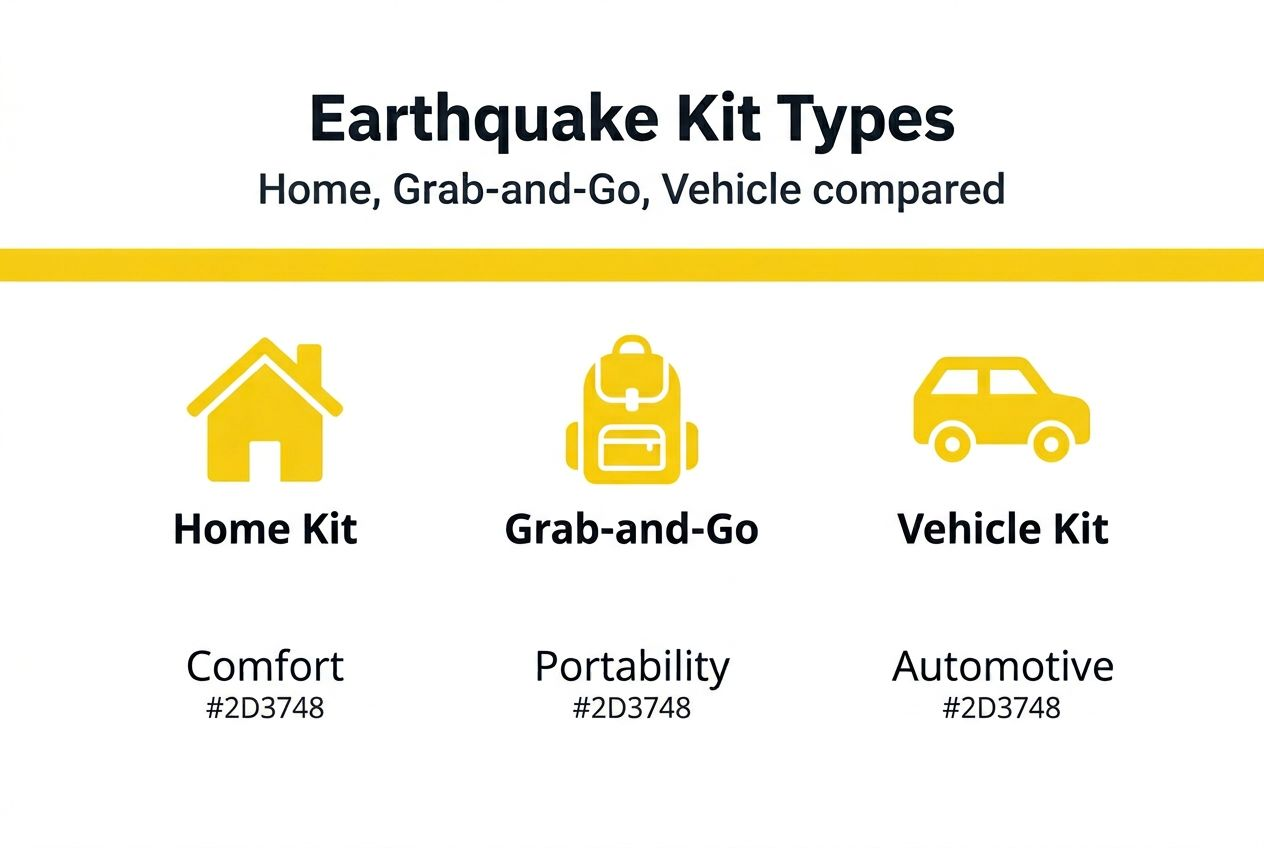 Earthquake Kit Types
Home, Grab-and-Go, Vehicle compared

Home Kit

Comfort
#2D3748

Grab-and-Go

Portability
#2D3748

Vehicle Kit

Automotive
#2D3748